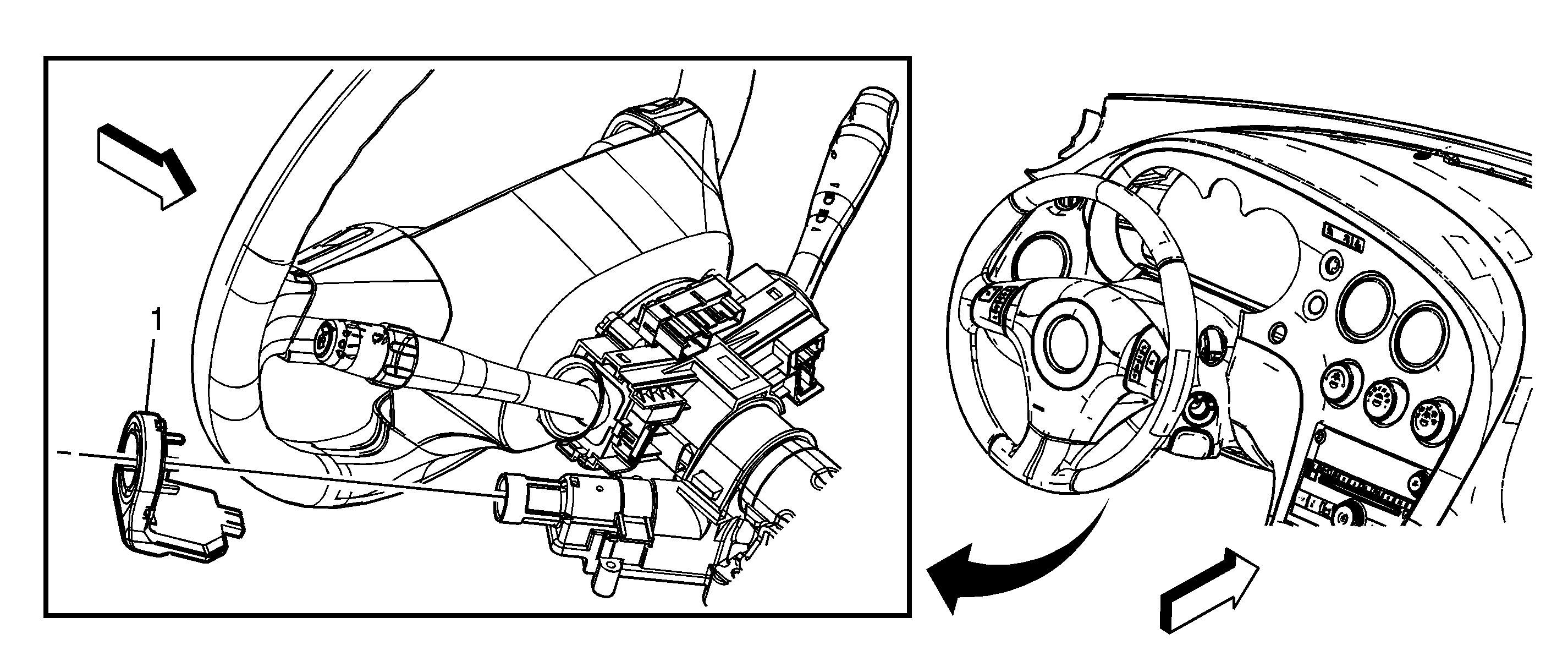 1