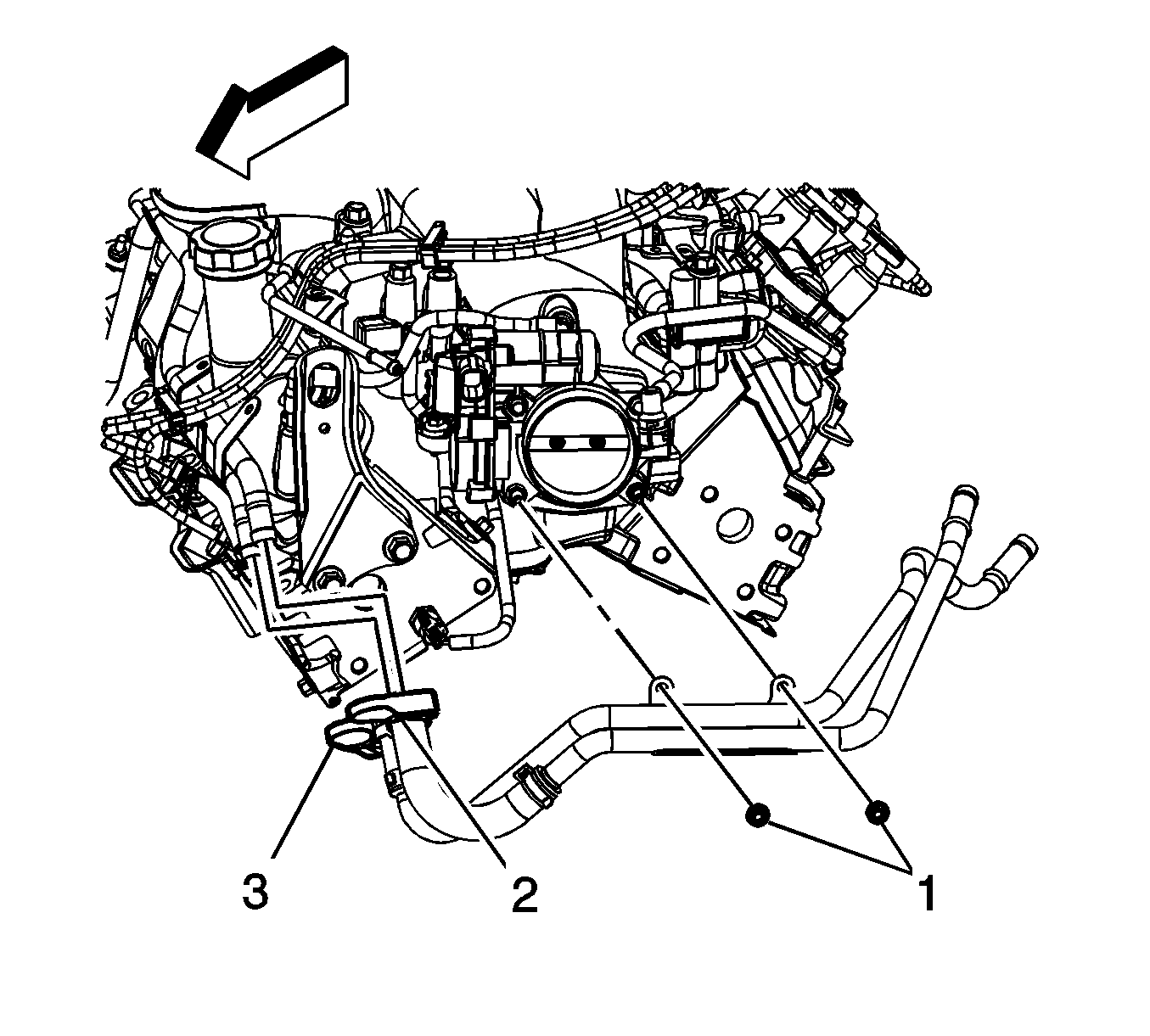 3
2
1