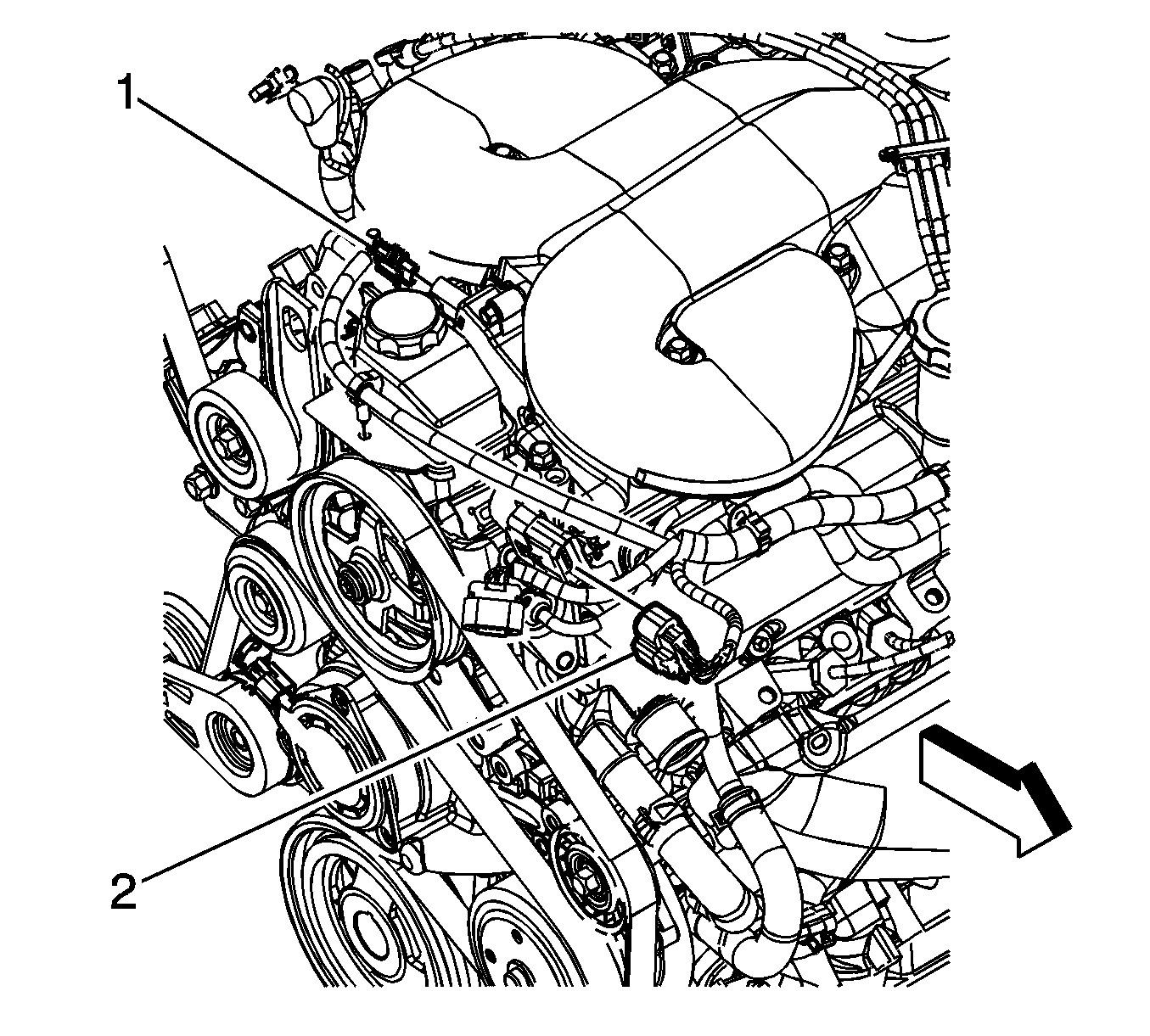 1
2