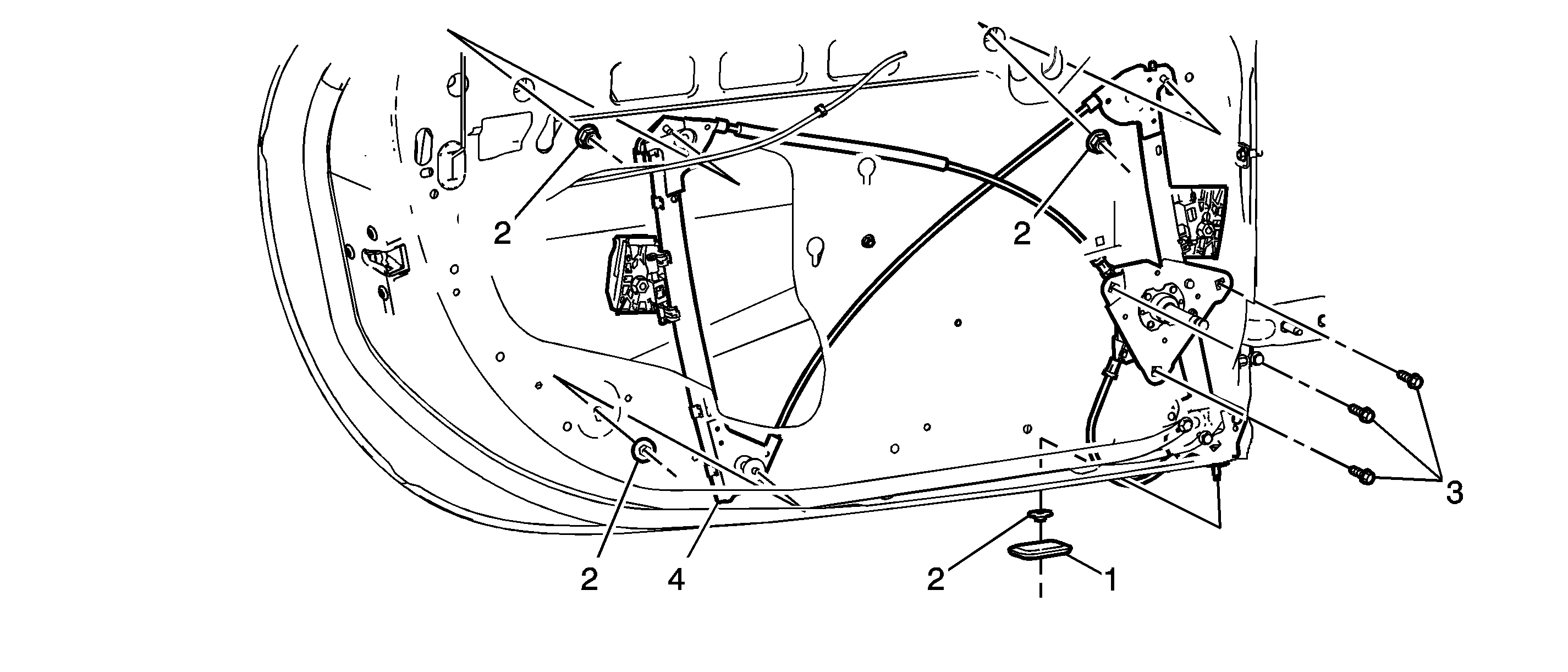 2
2
3
2
4
2
1