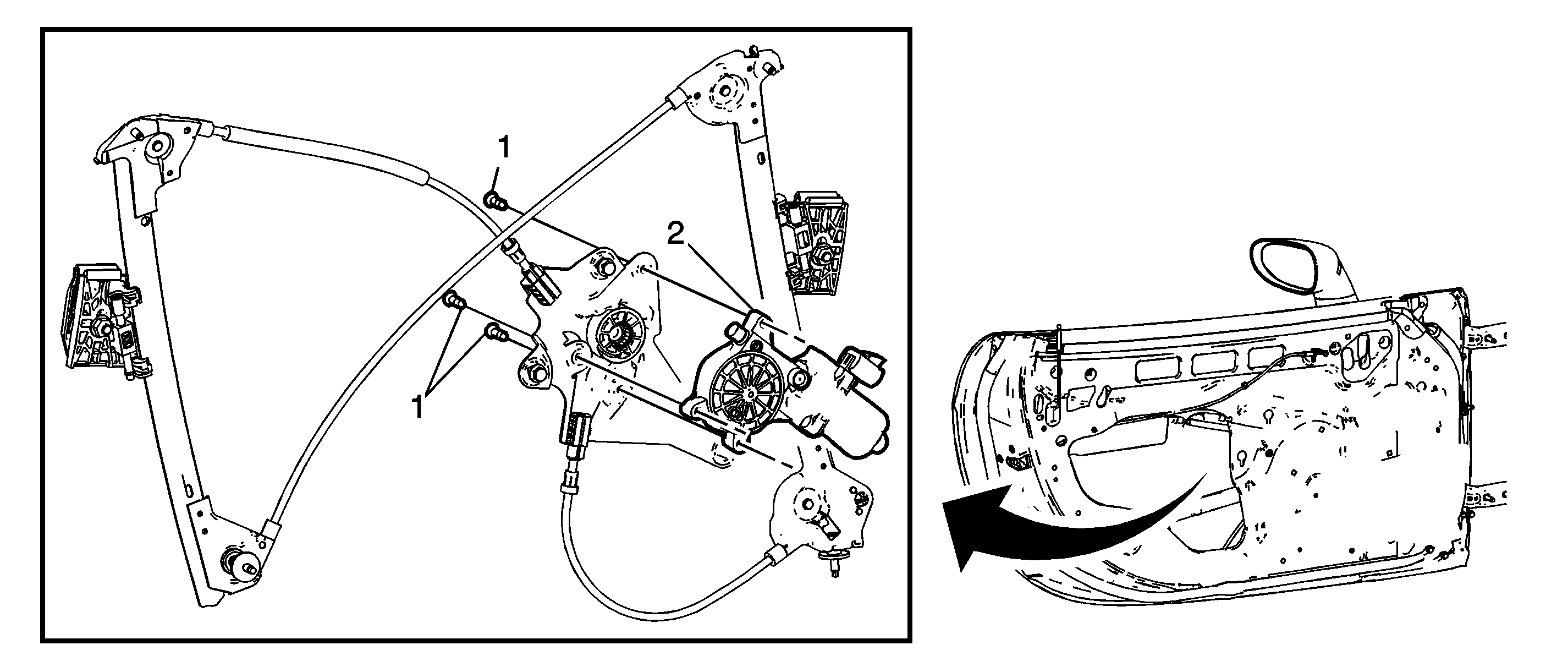 1
2
1