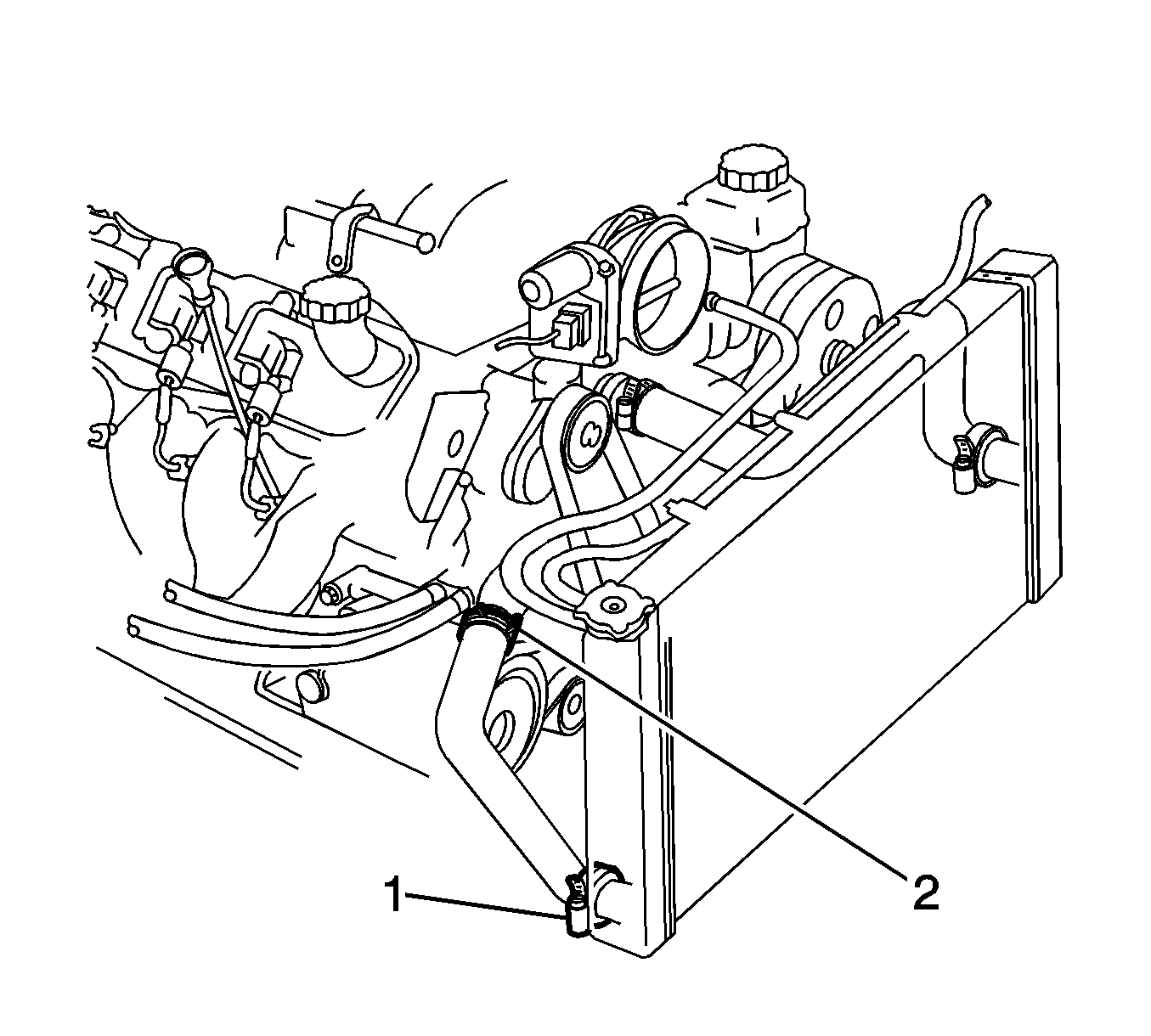 1
2