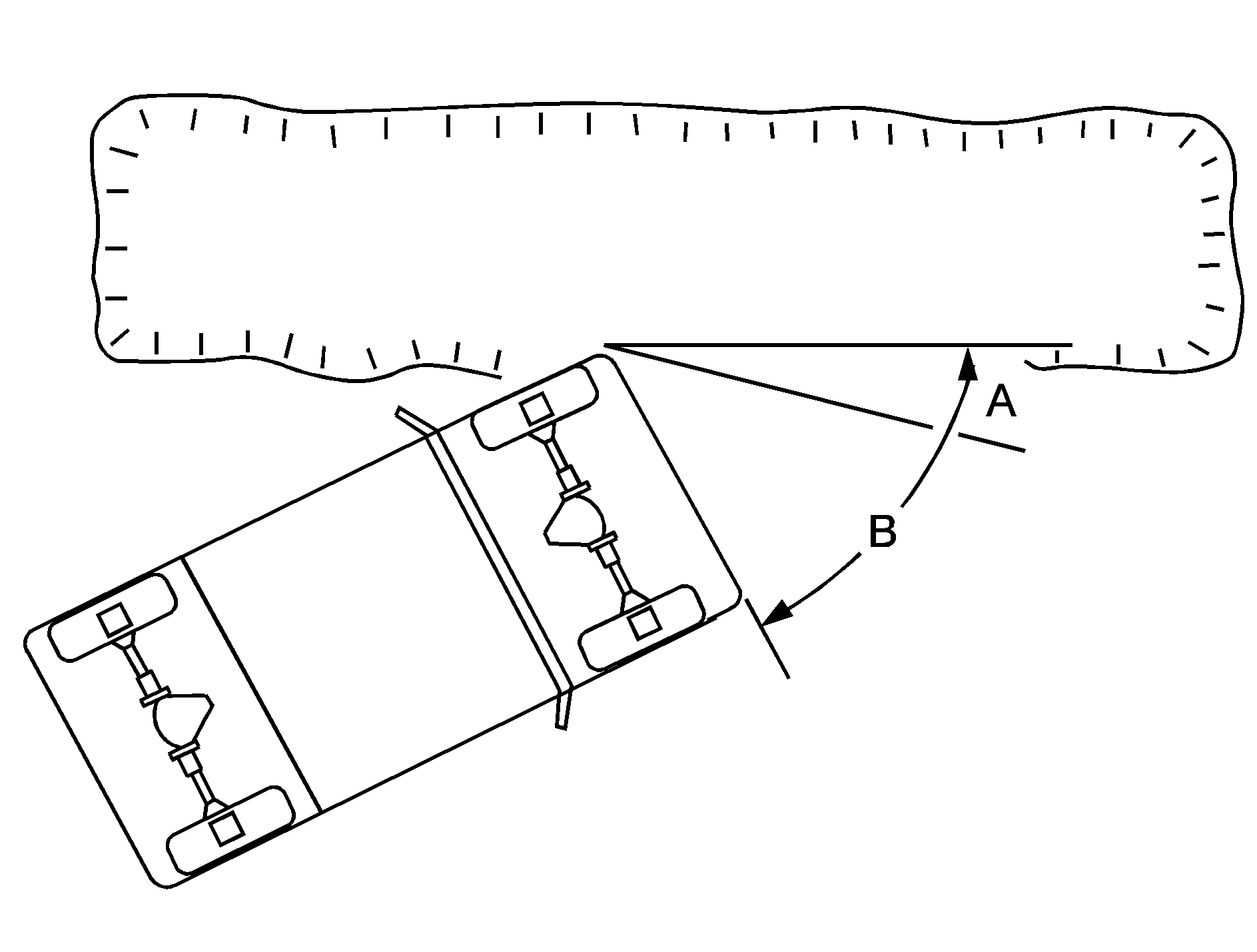 A
B