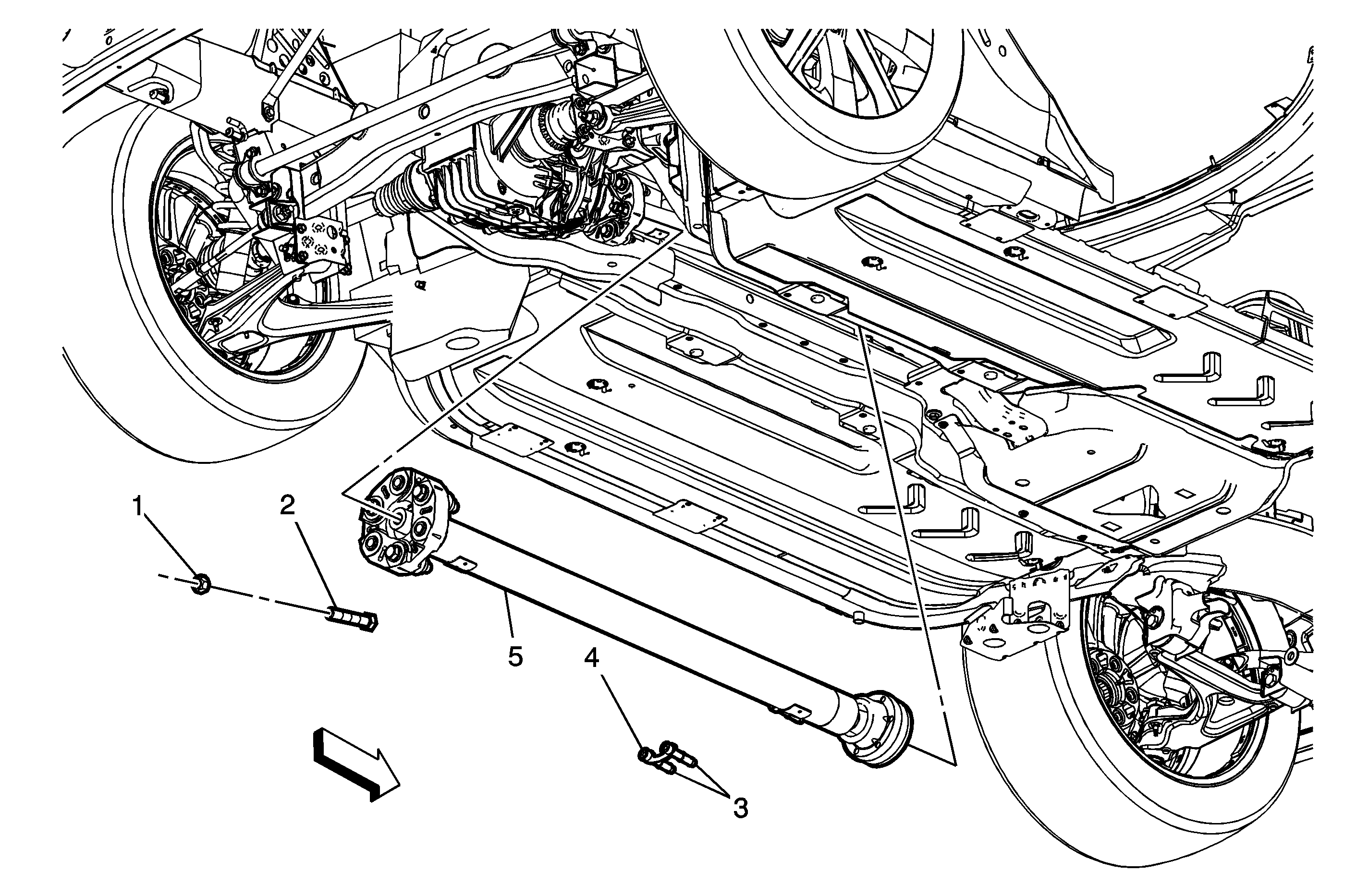 1
2
5
4
3