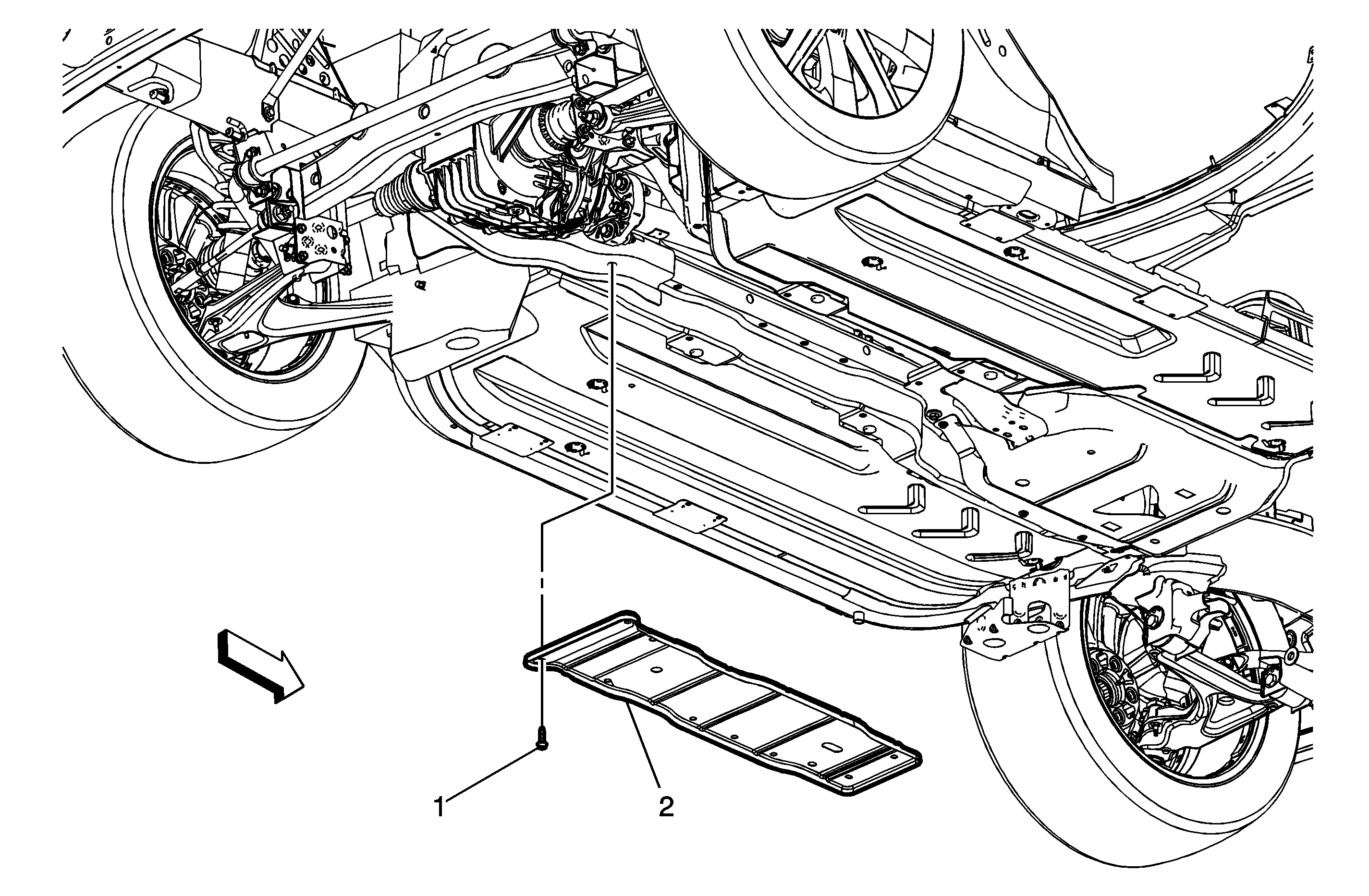 1

2