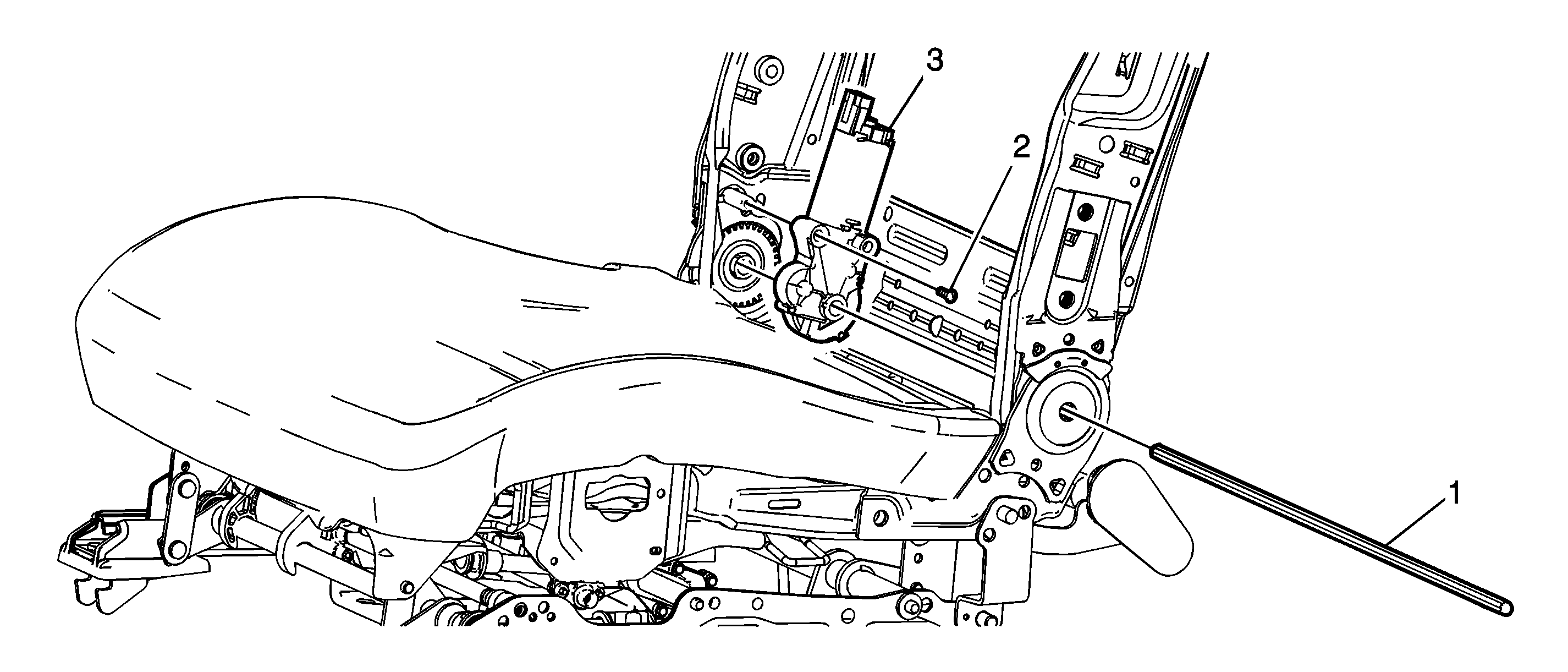 3
2
1