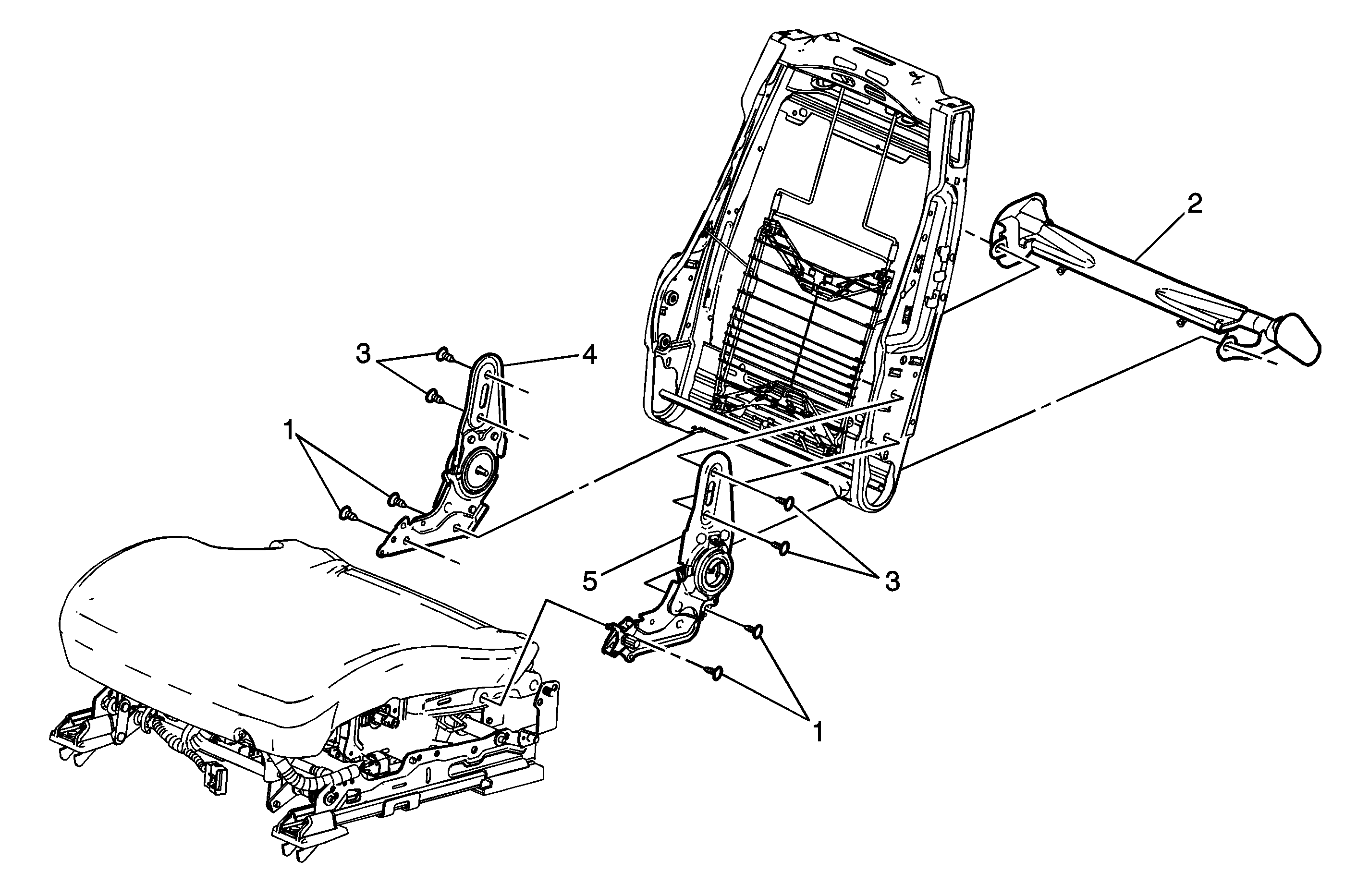 2
3
4
1
5
3
1