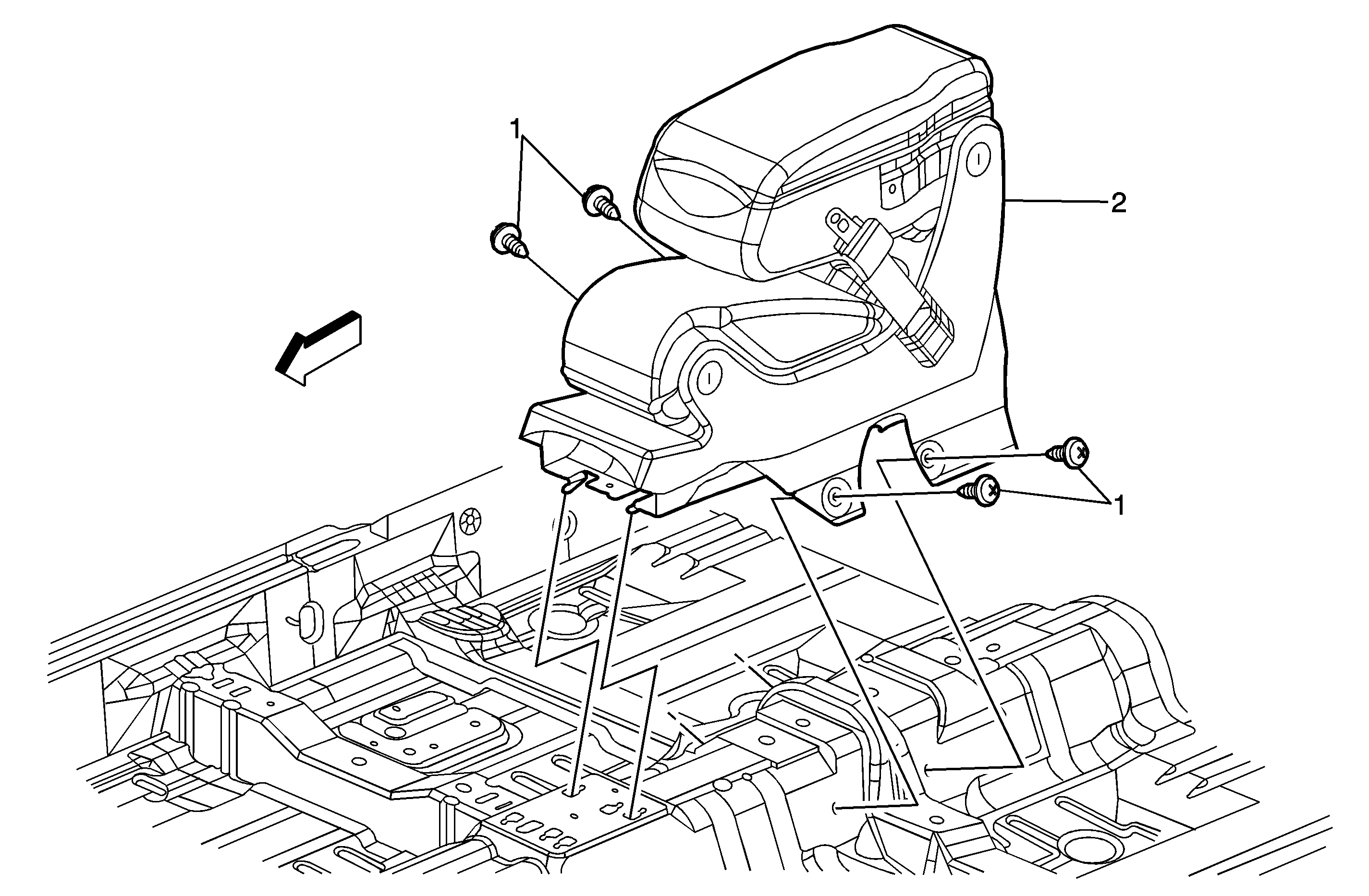 1
2
1