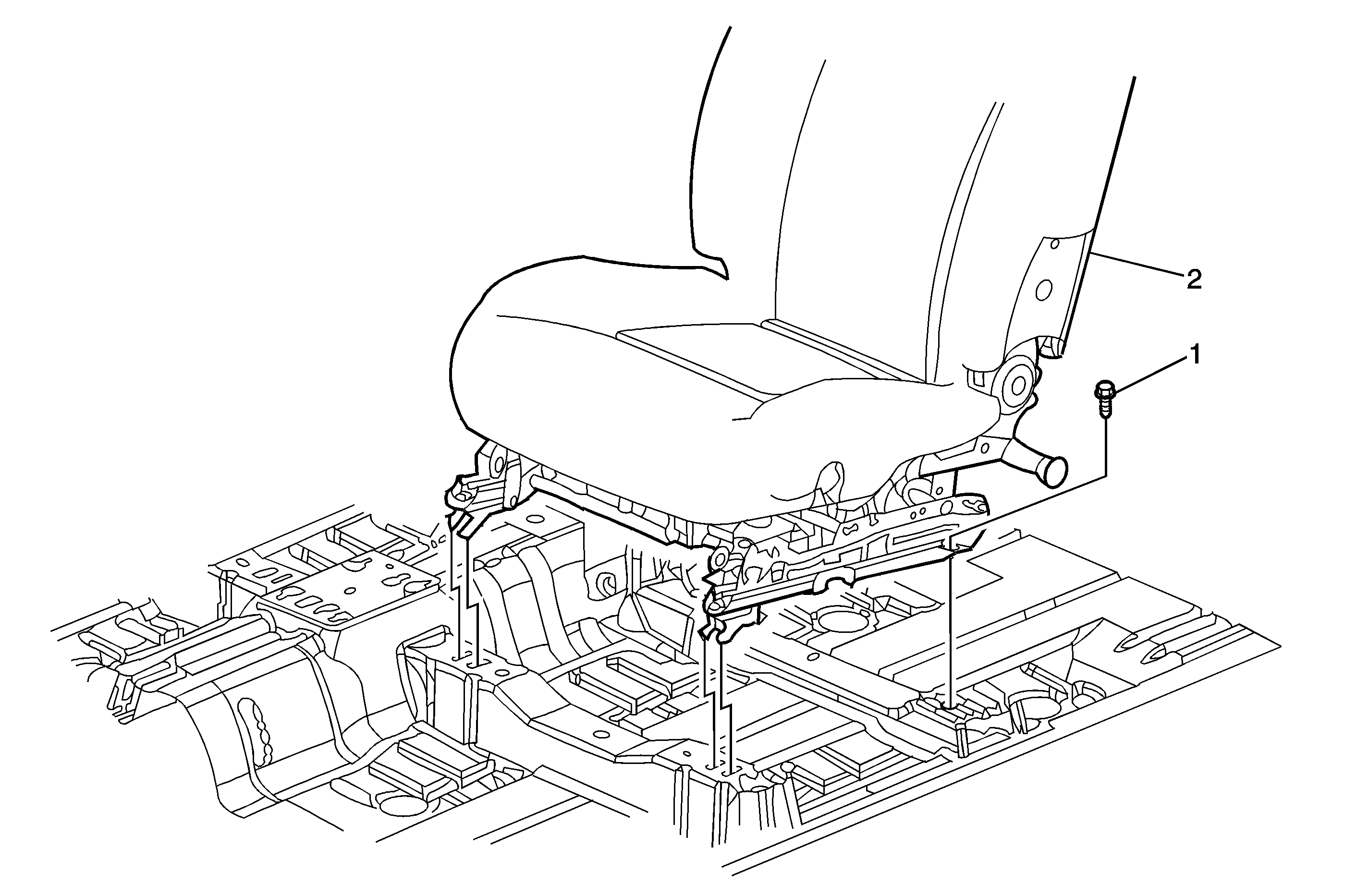 2
1