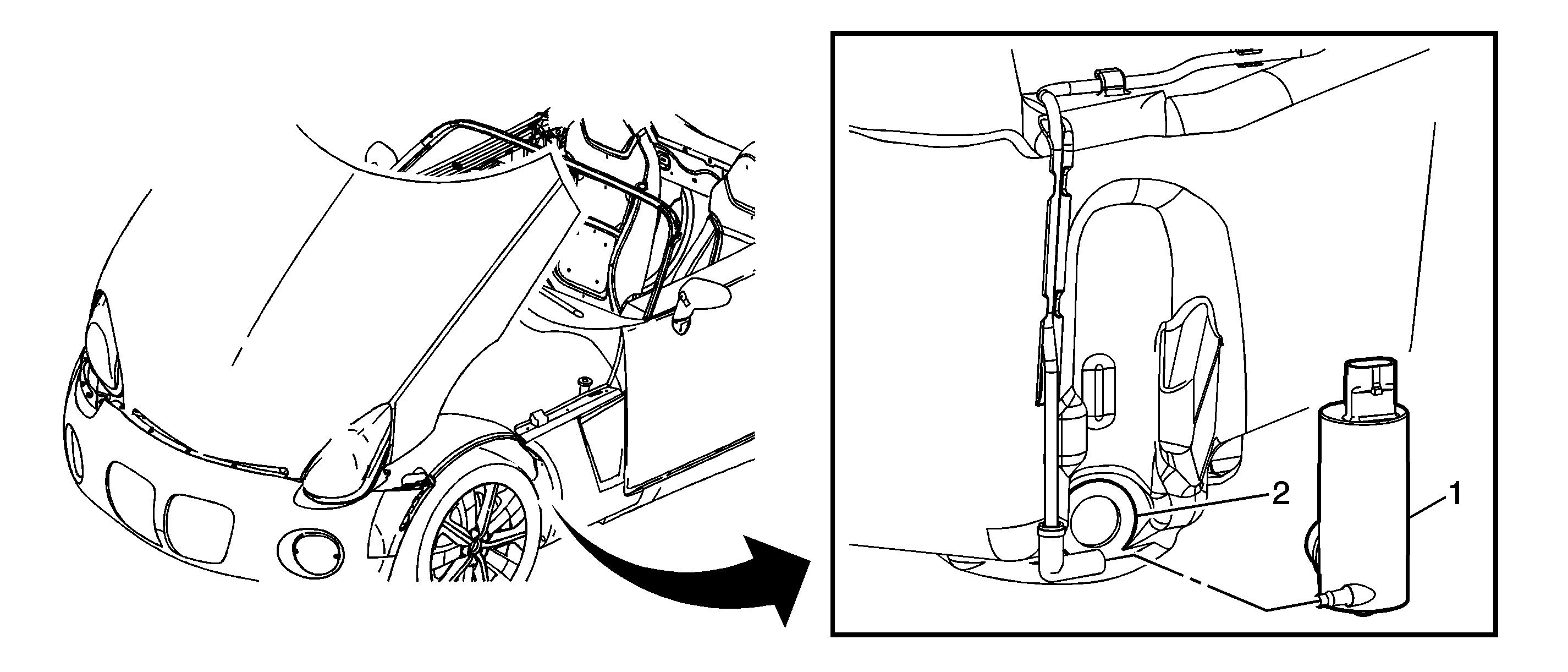 2
1