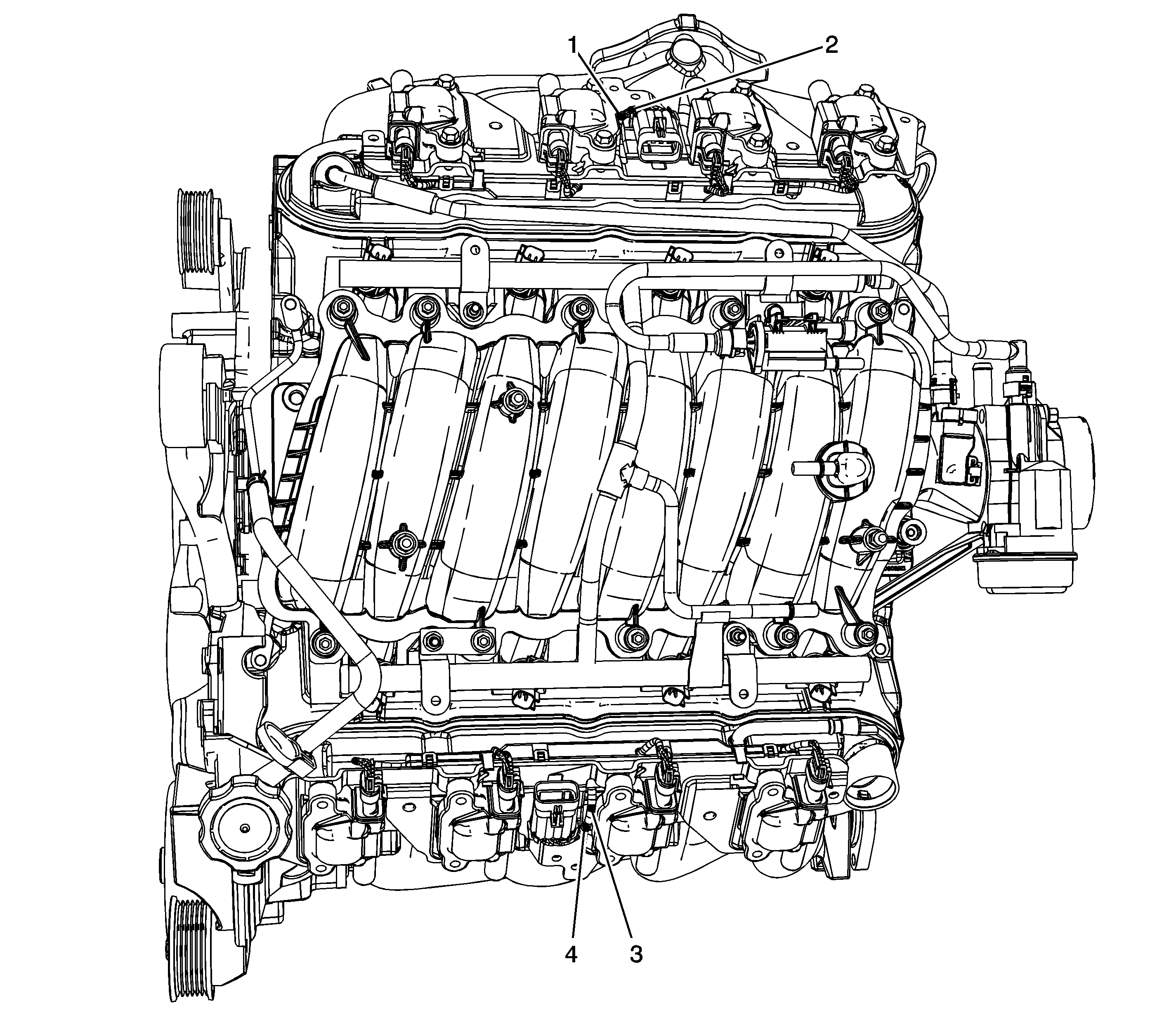 1
2
4
3