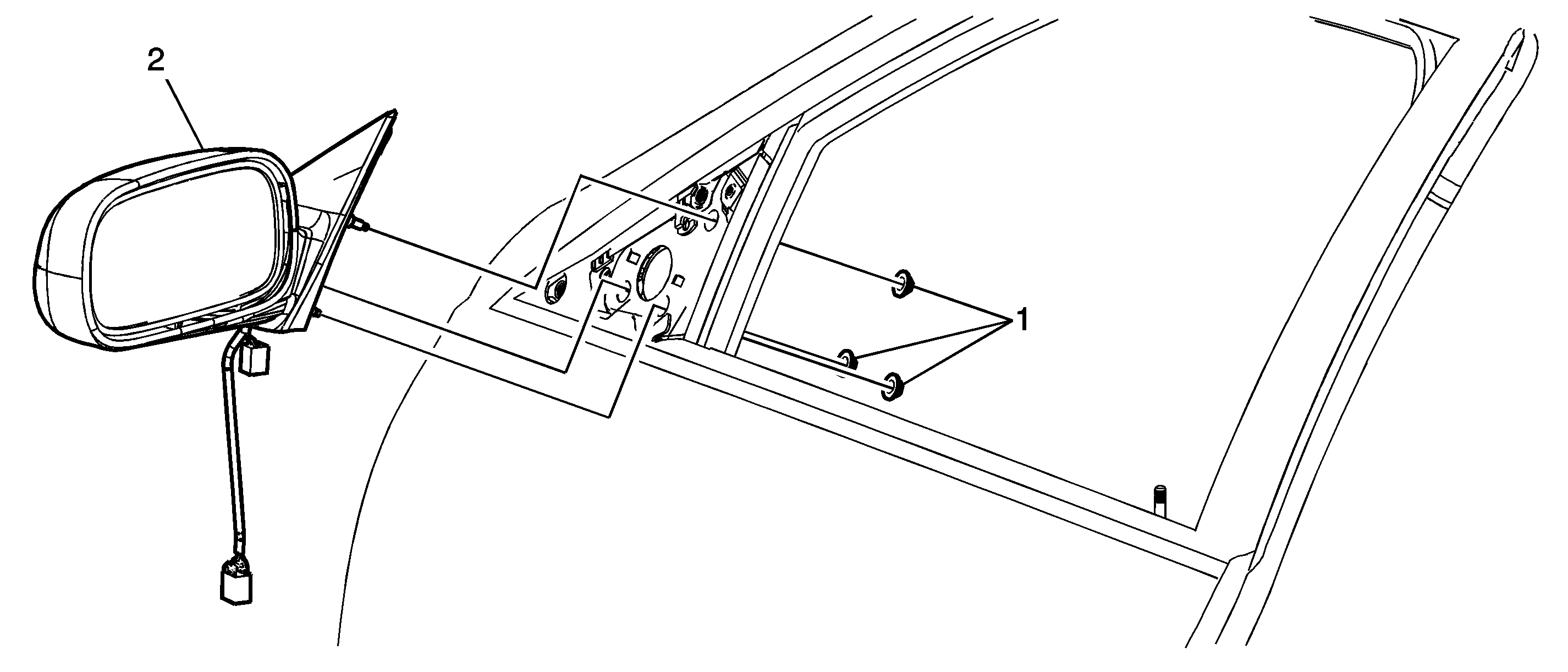 2

1