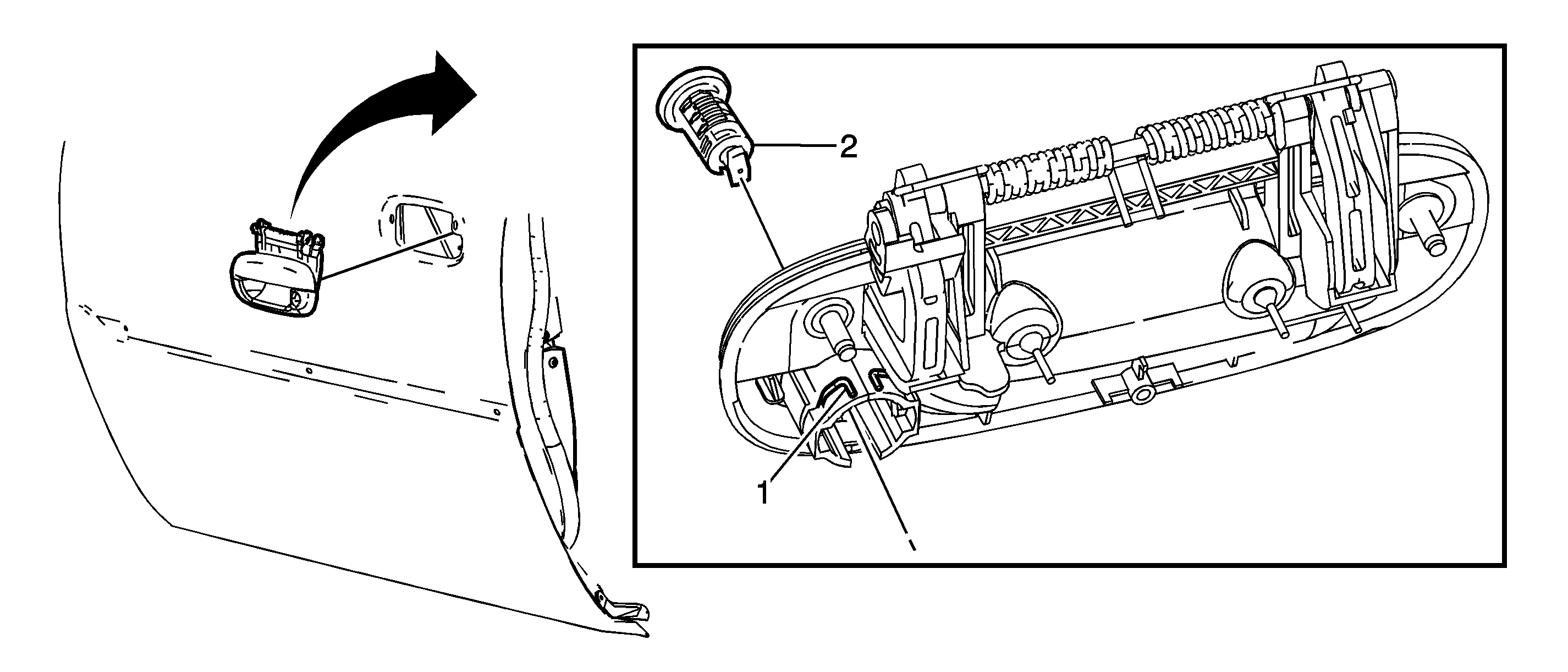 2

1