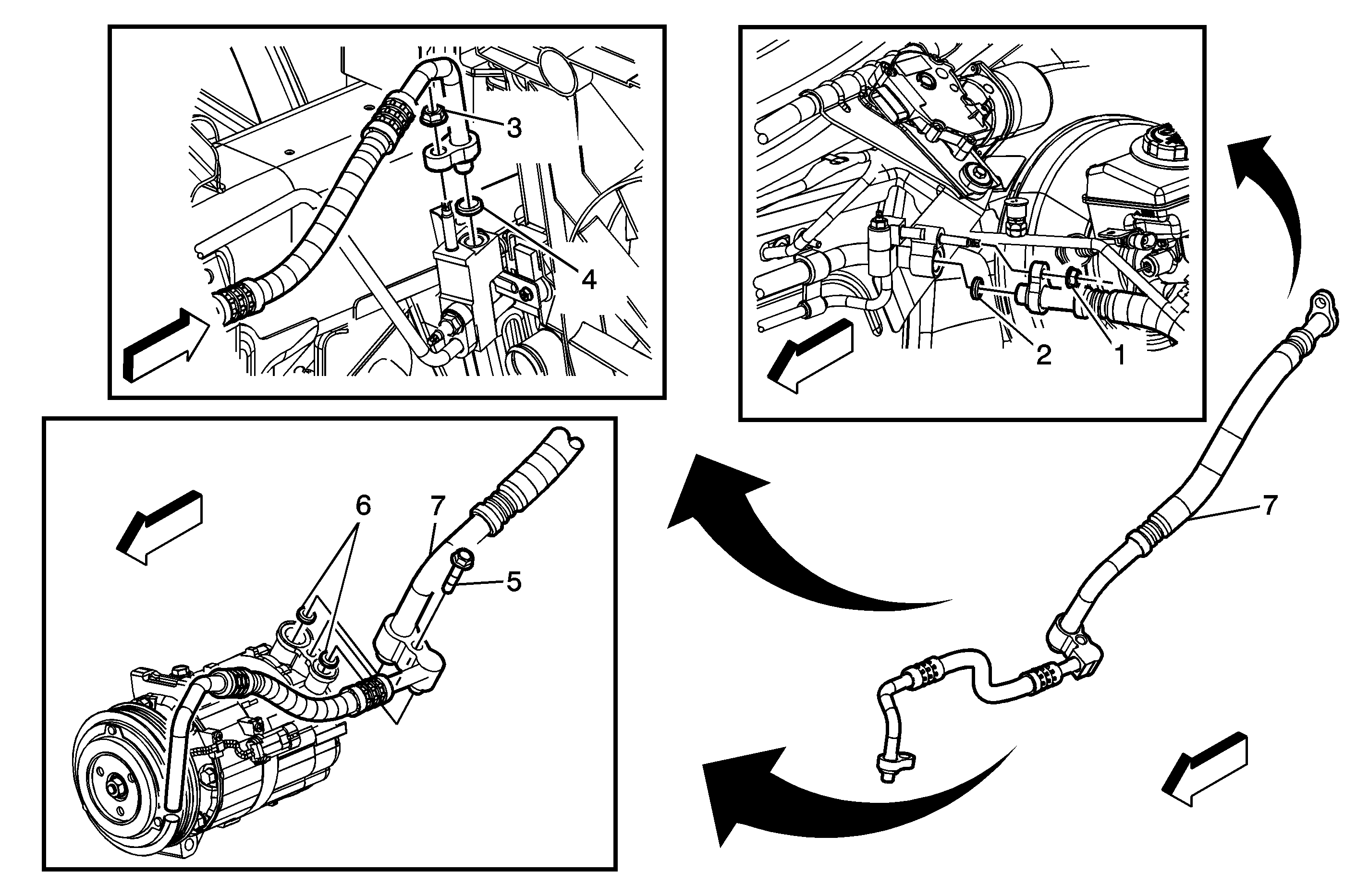 3
4
2
1
6
7
5
7