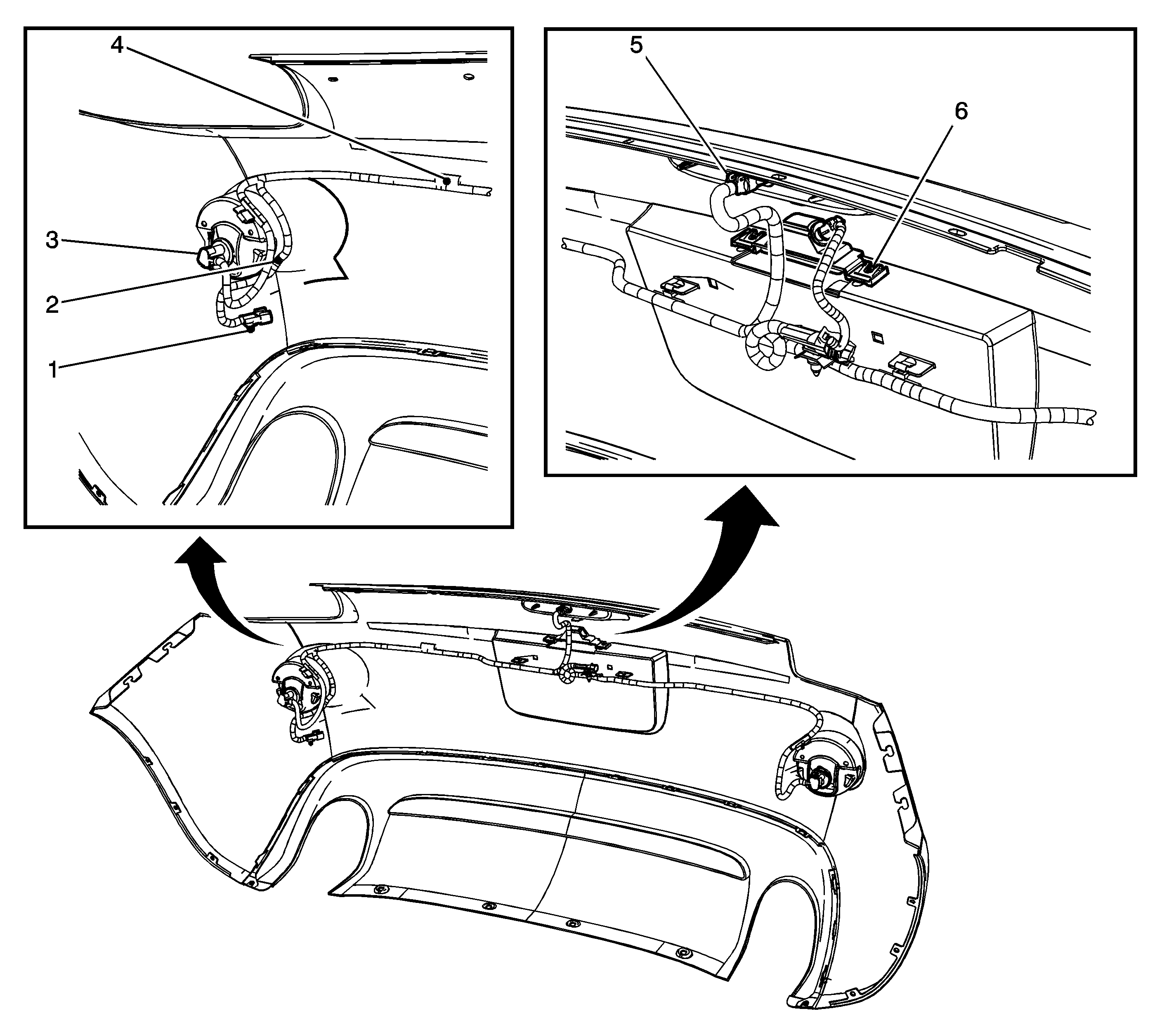 4
3
2
1
5
6