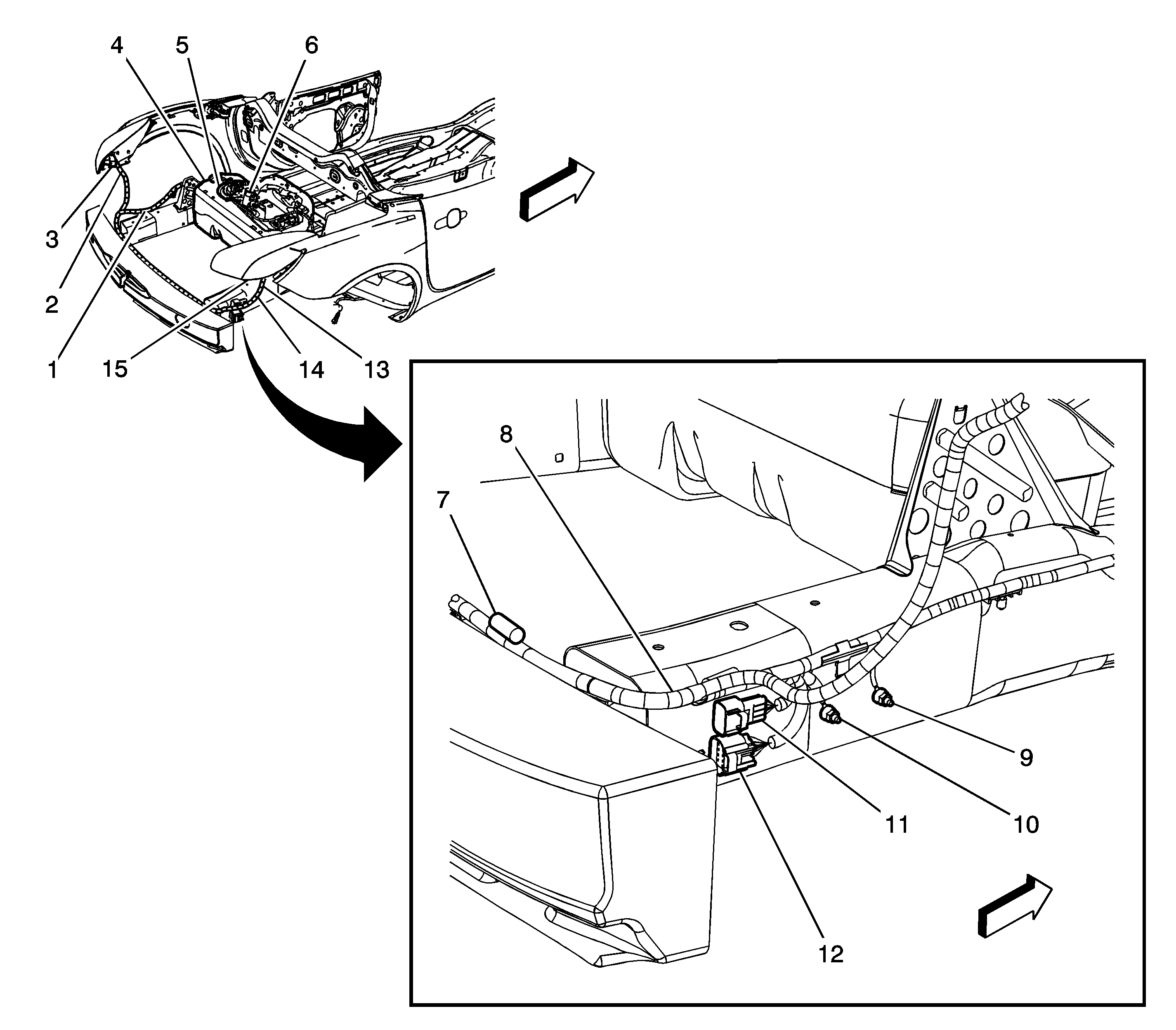 4
5
6
3
2
1
15
14
13
8
7
9
11
10
12