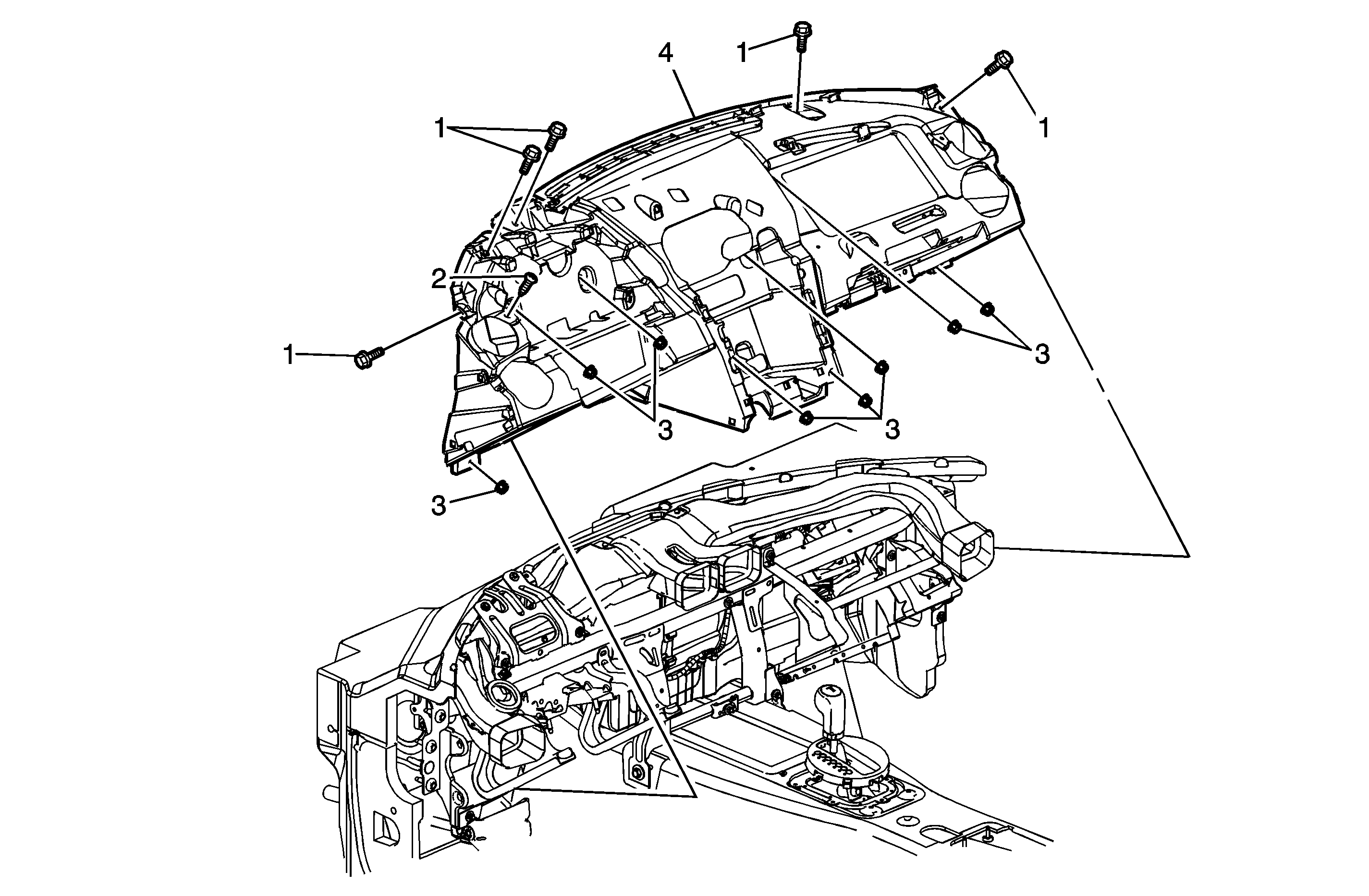 4
1
1
1
2
1
3
3
3
3