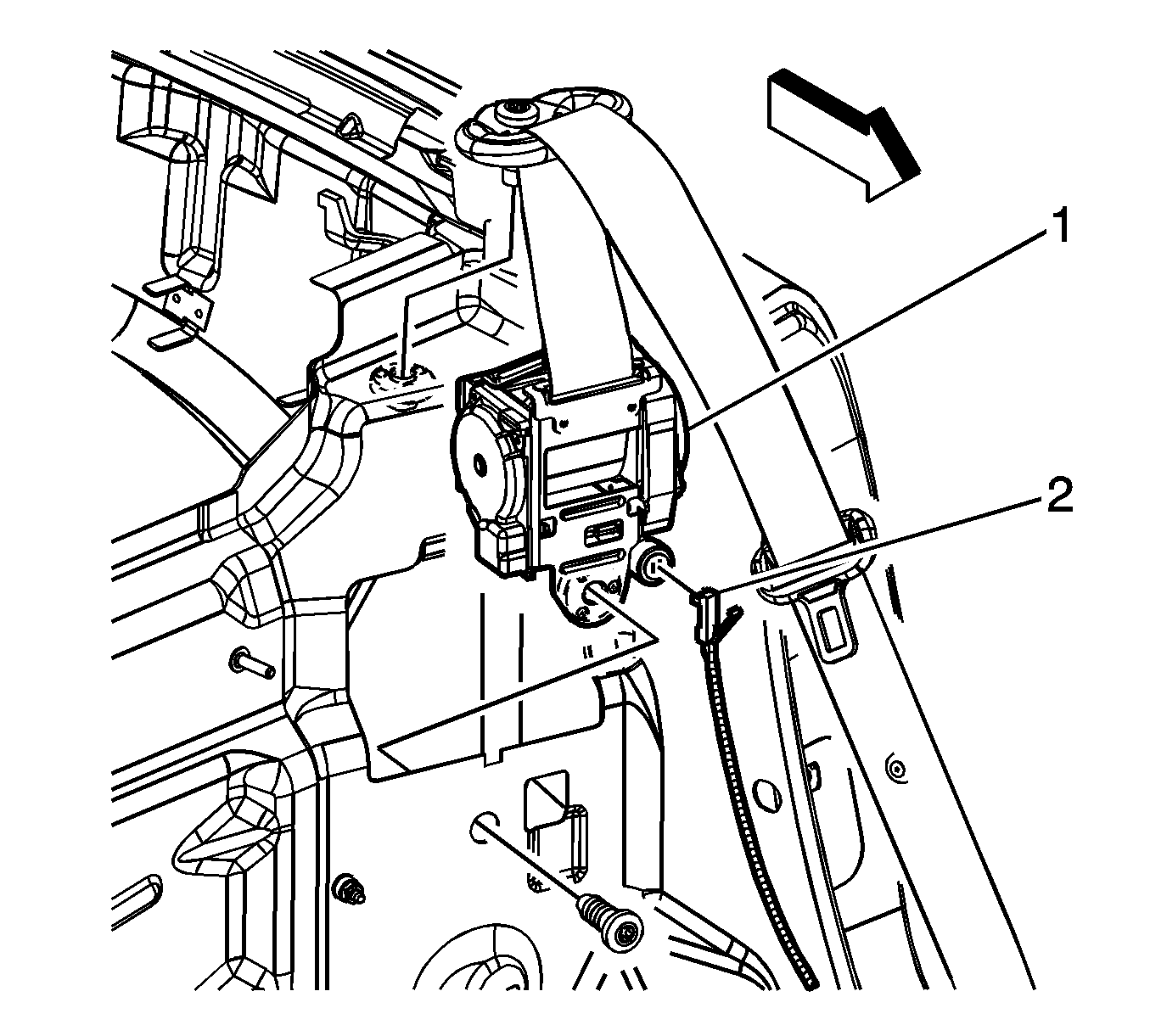 1
2