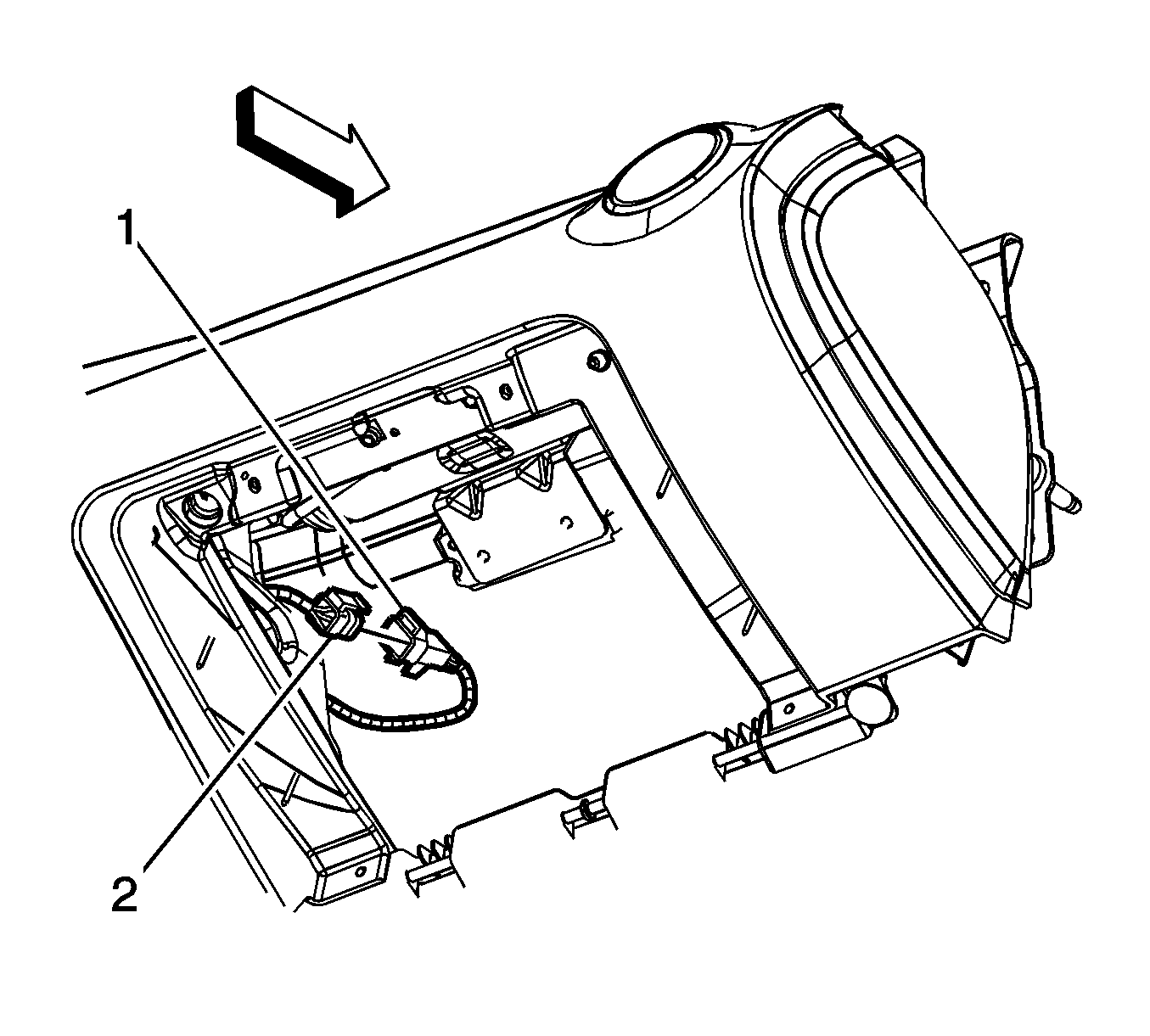 1

2