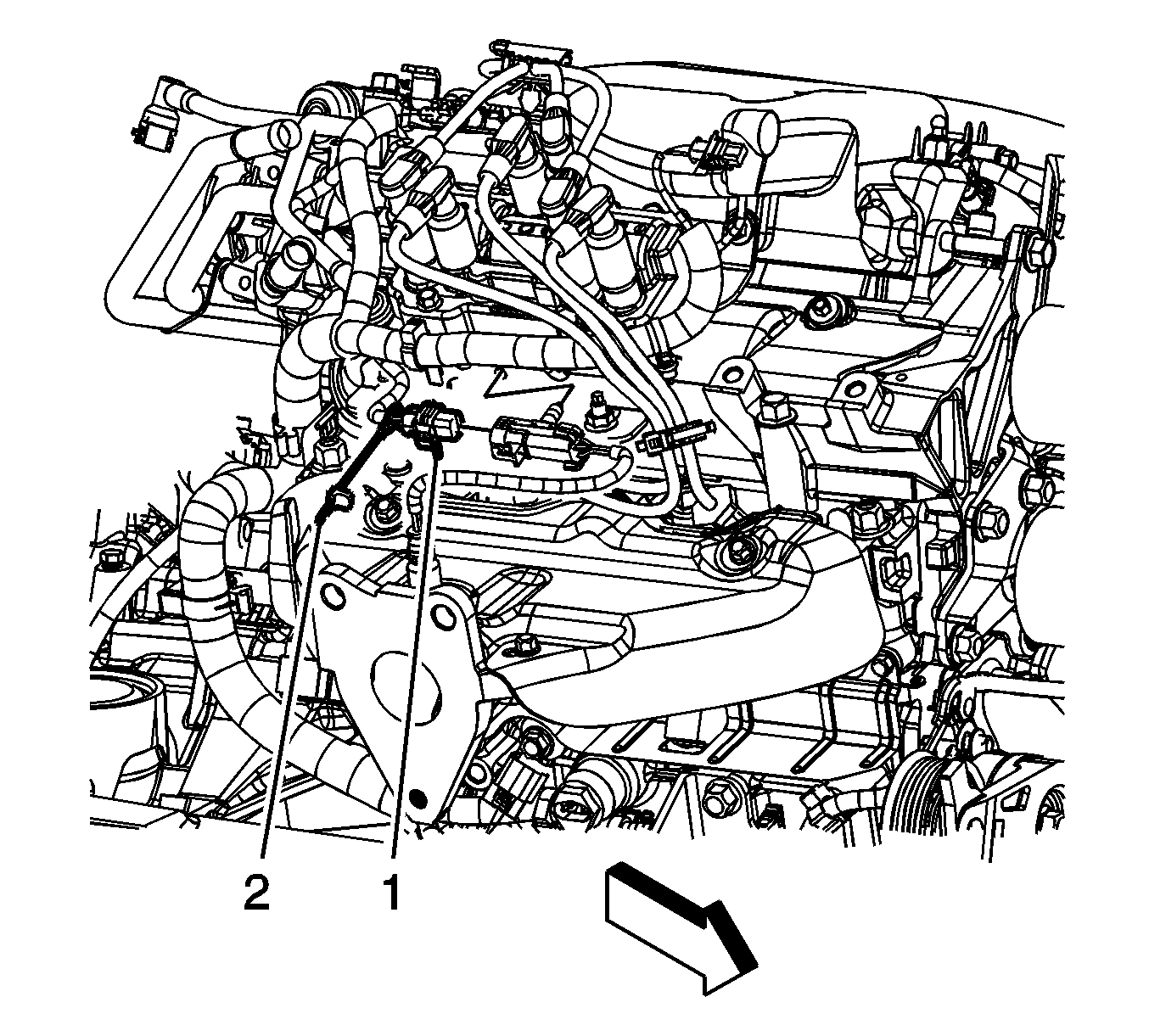 2
1