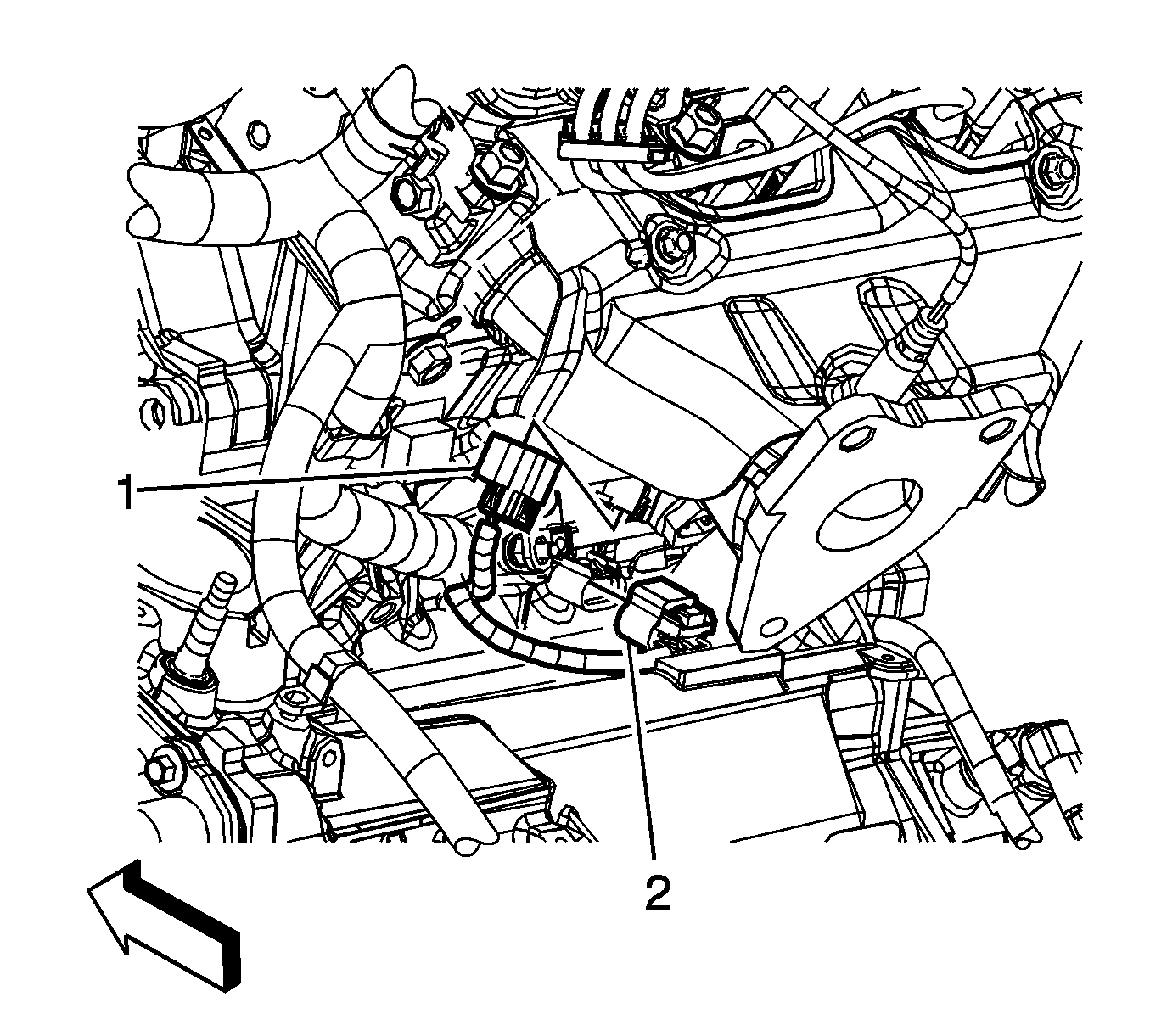 1
2