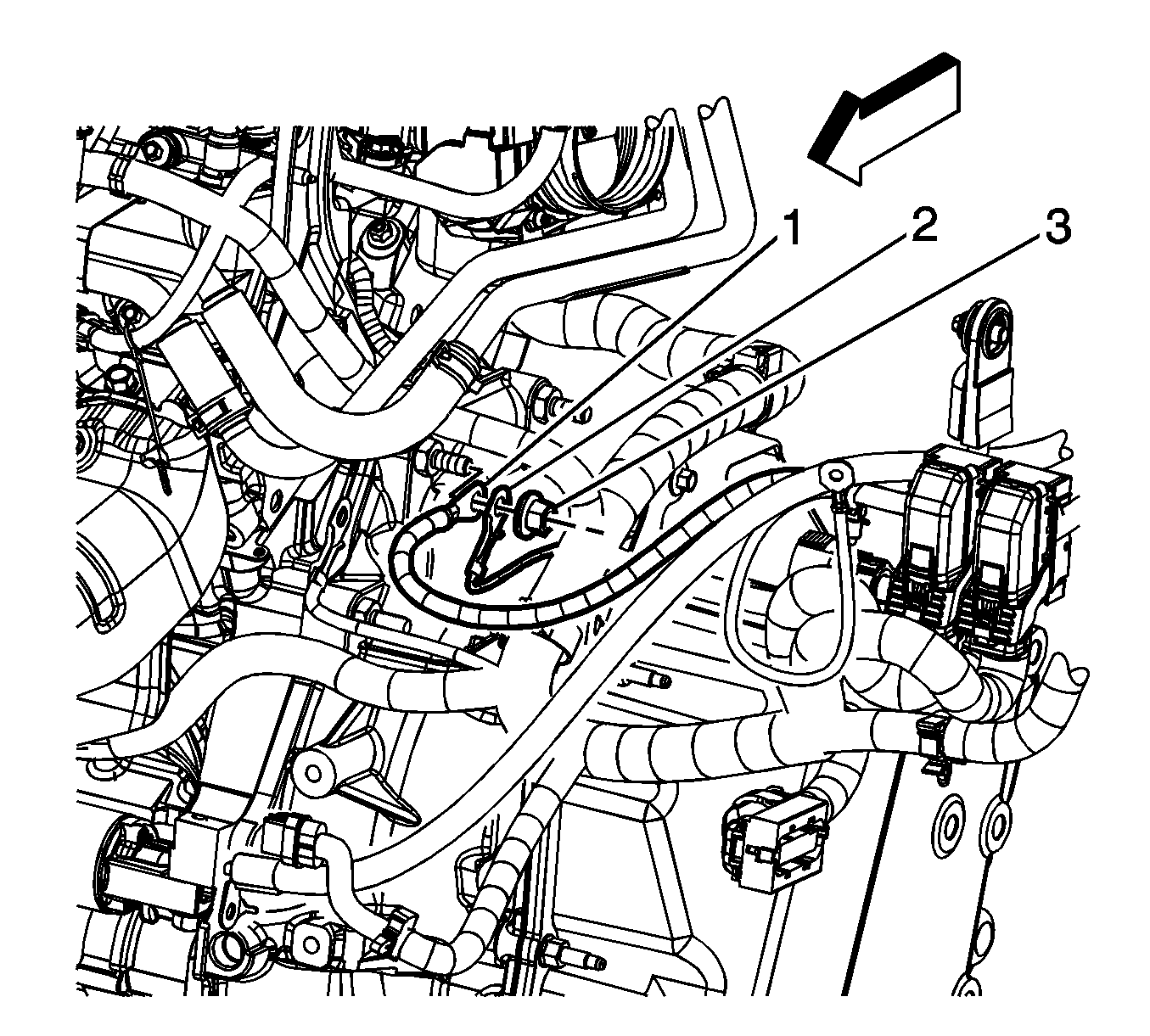 1 2 3