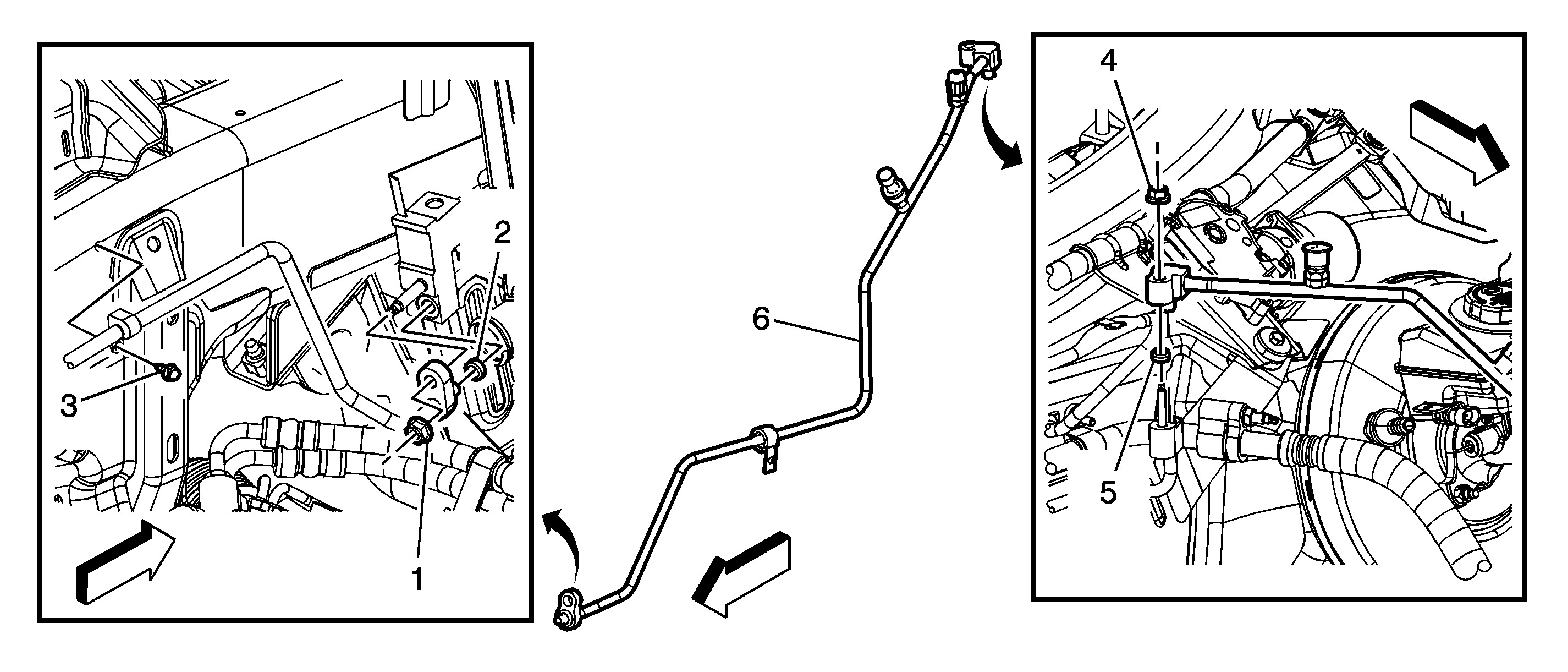 2
3
1
6
4
5