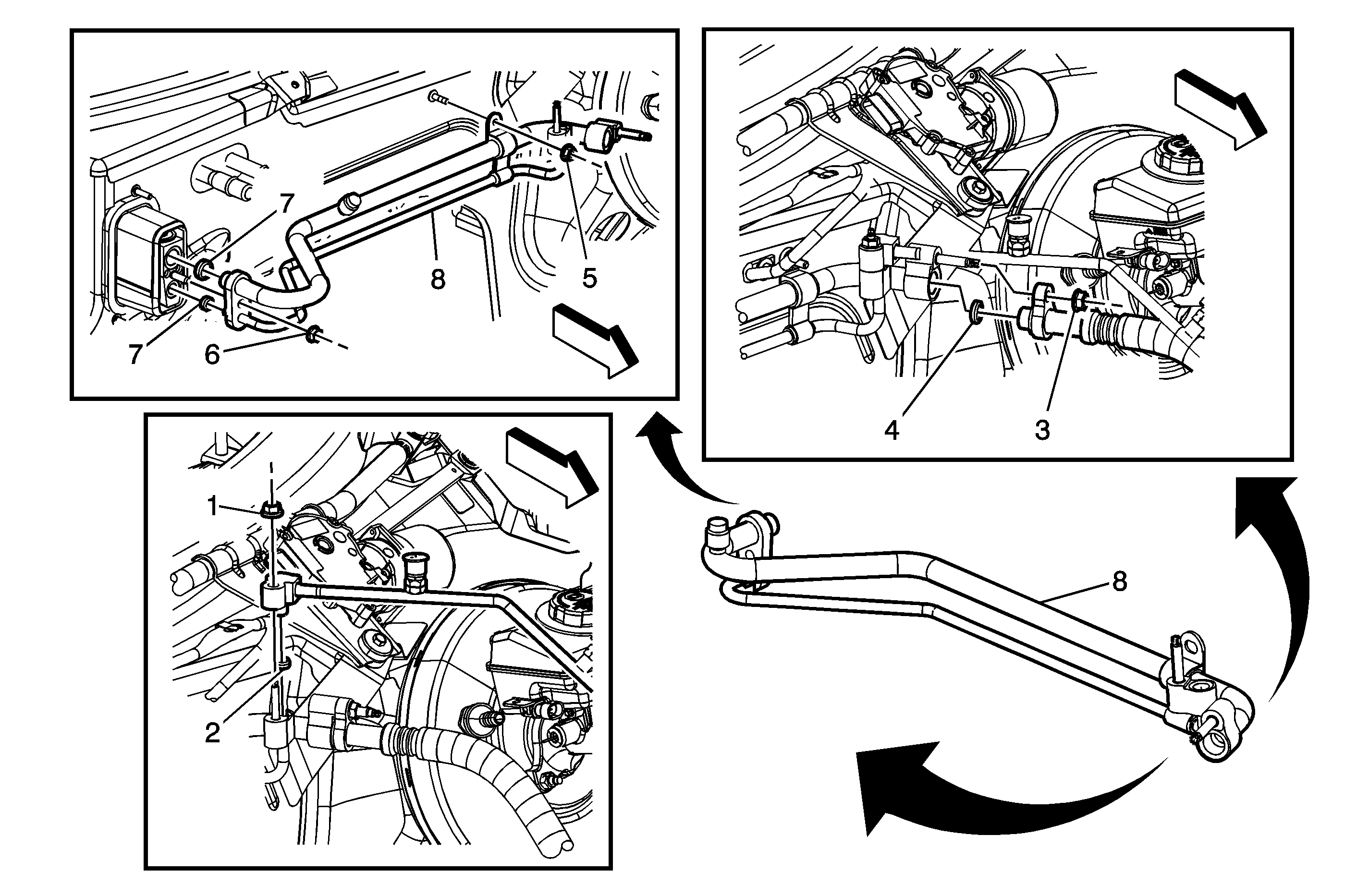 7
8
5
7
6
4
3
1
2
8