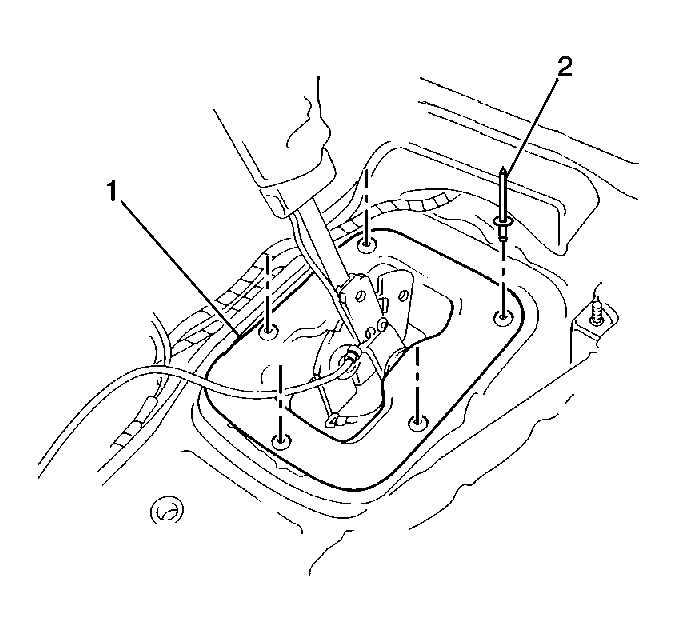 1
2