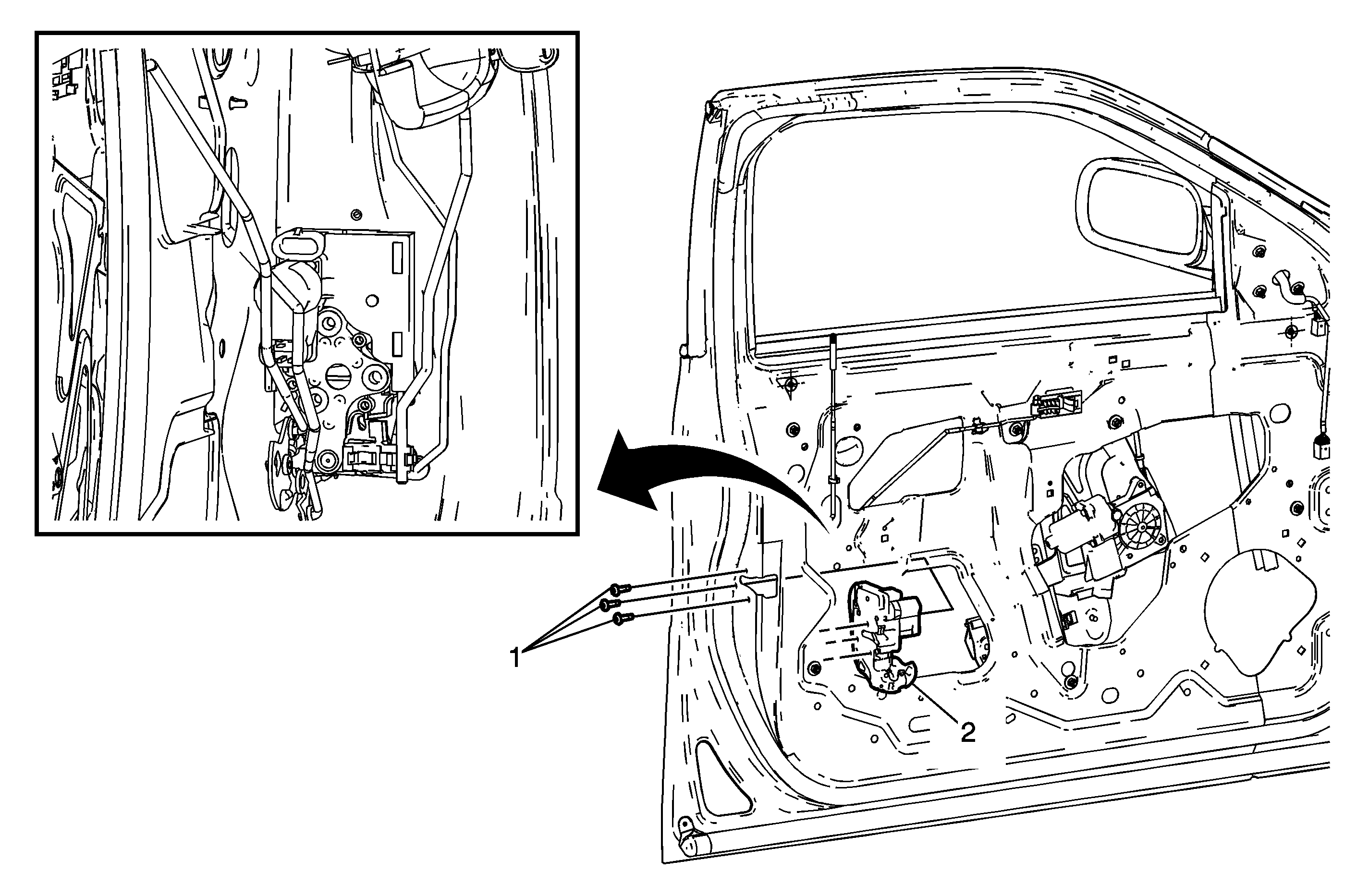 1

2