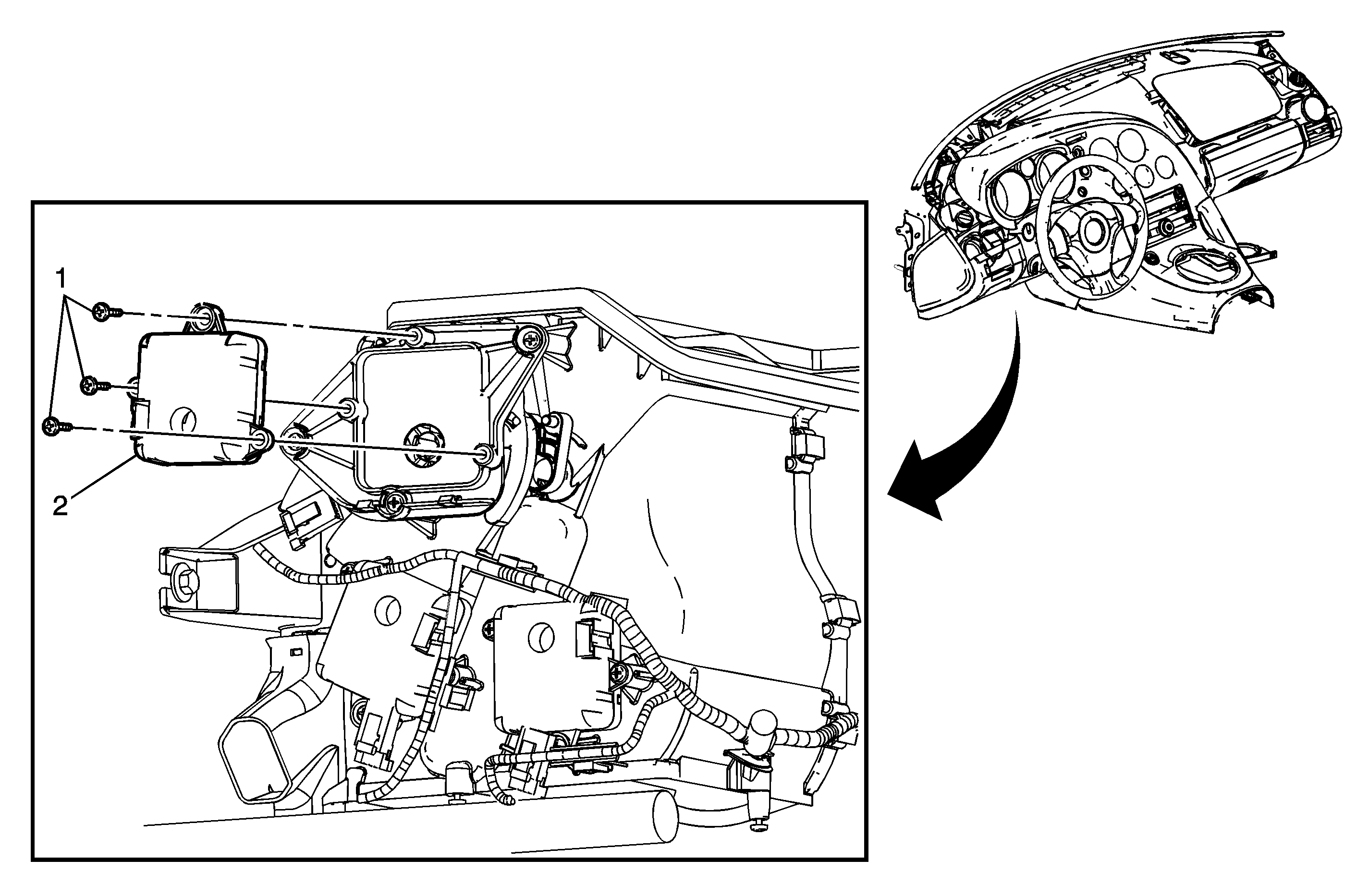 1

2