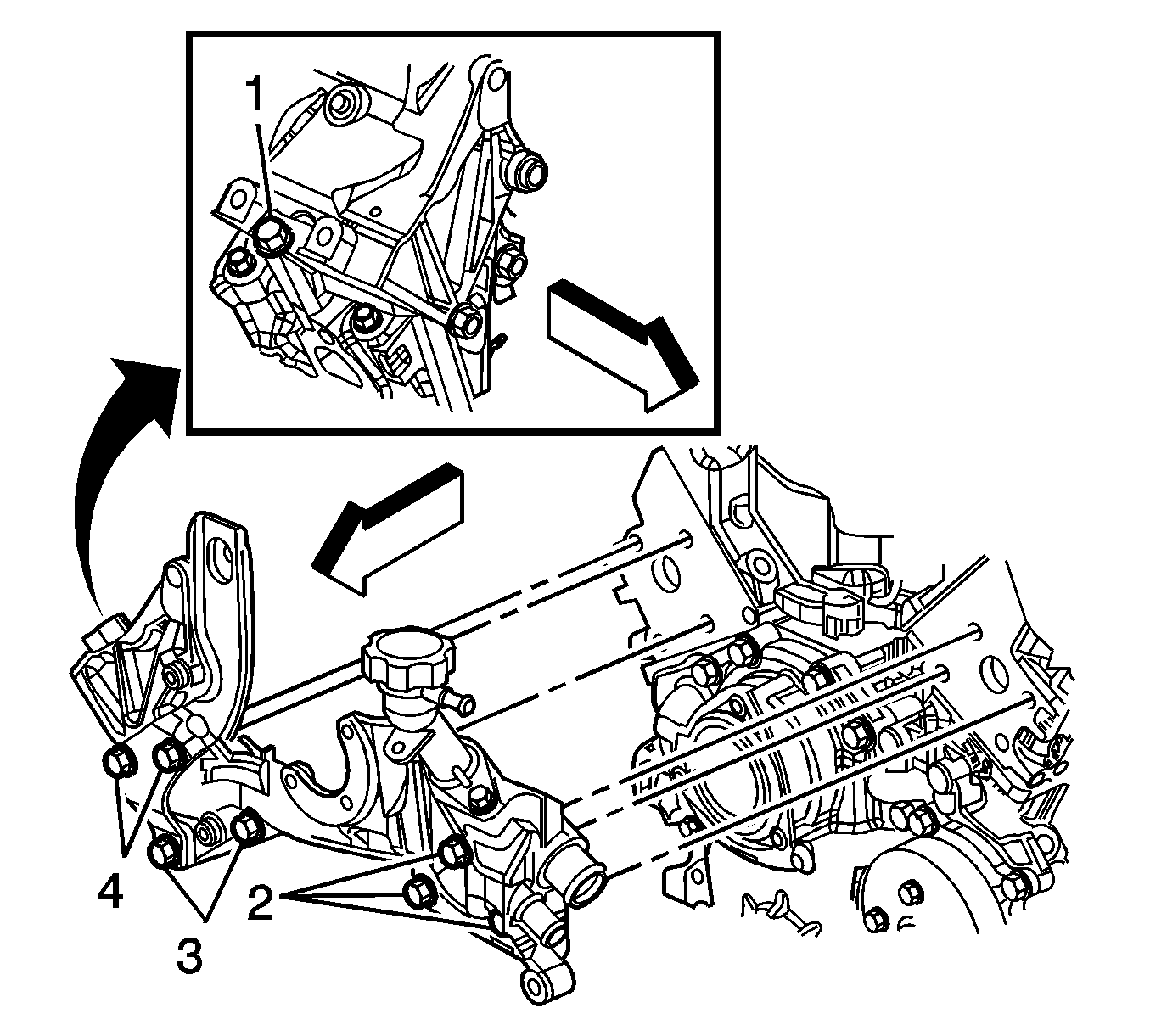 1
4
3
2