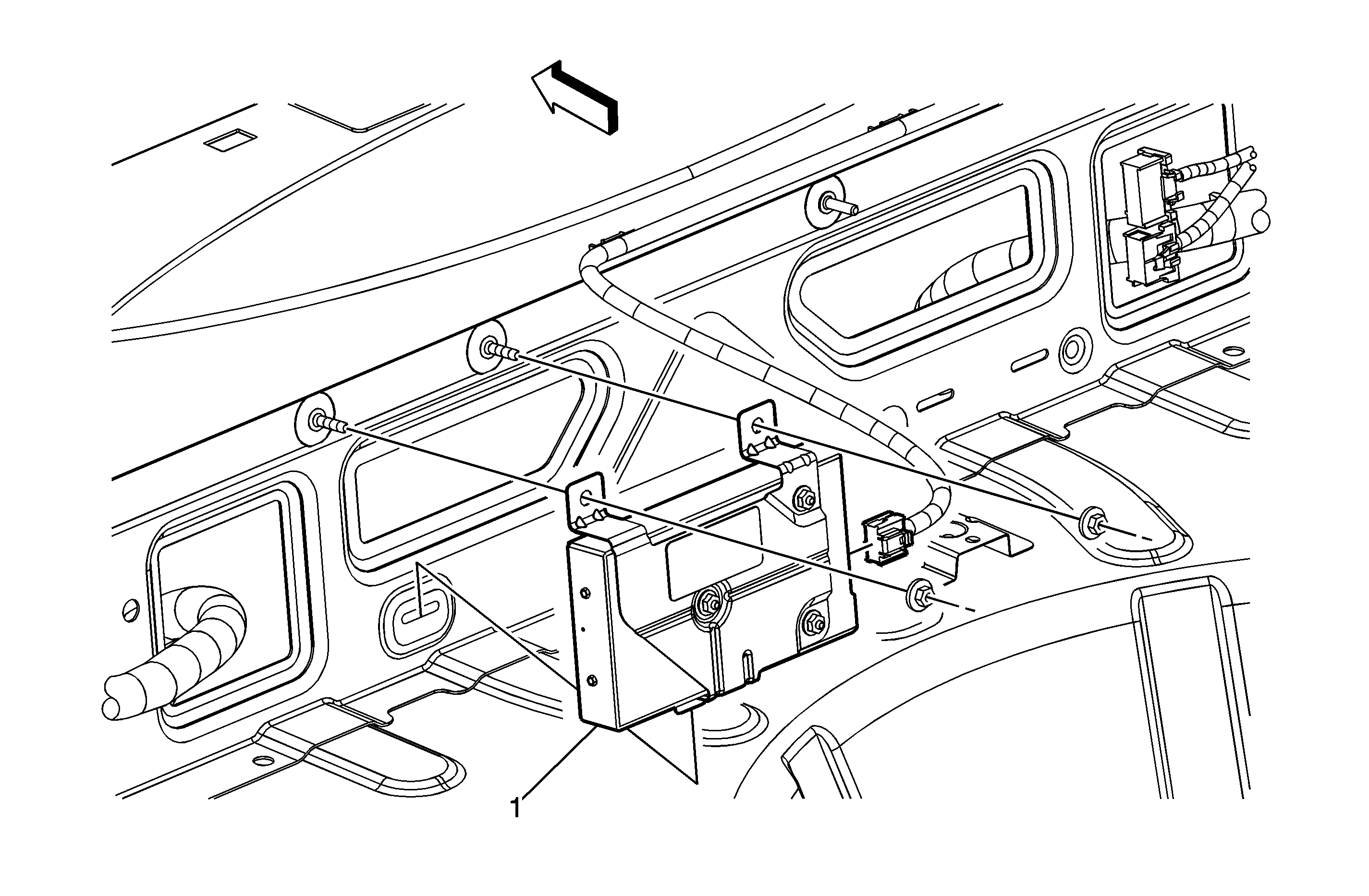 1