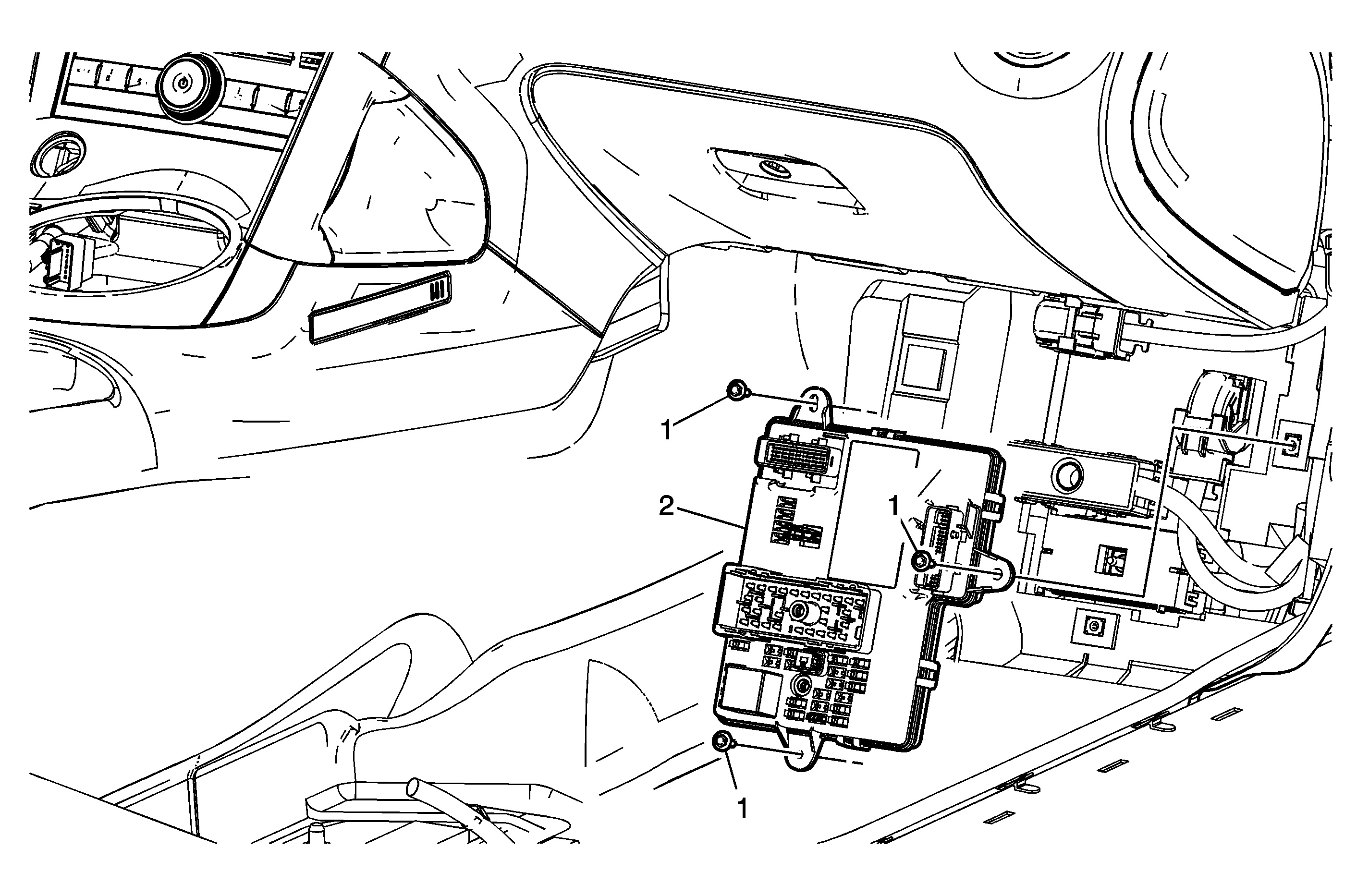 1
2
1
1