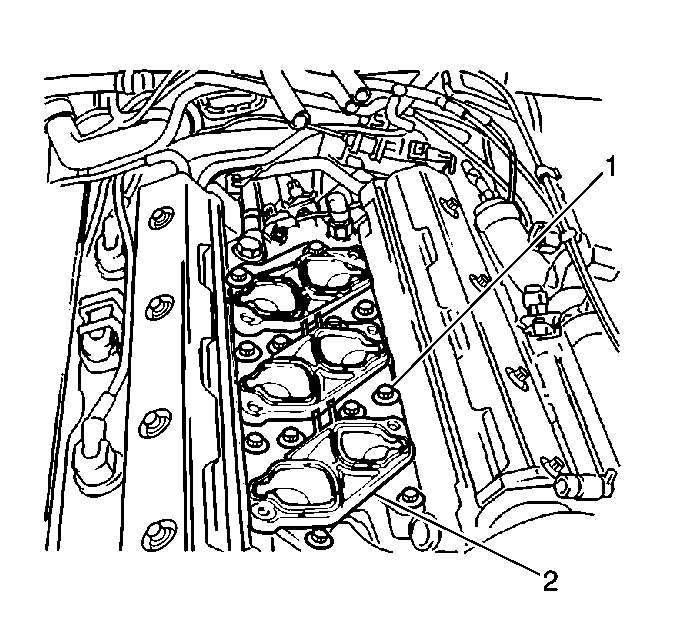 1

2