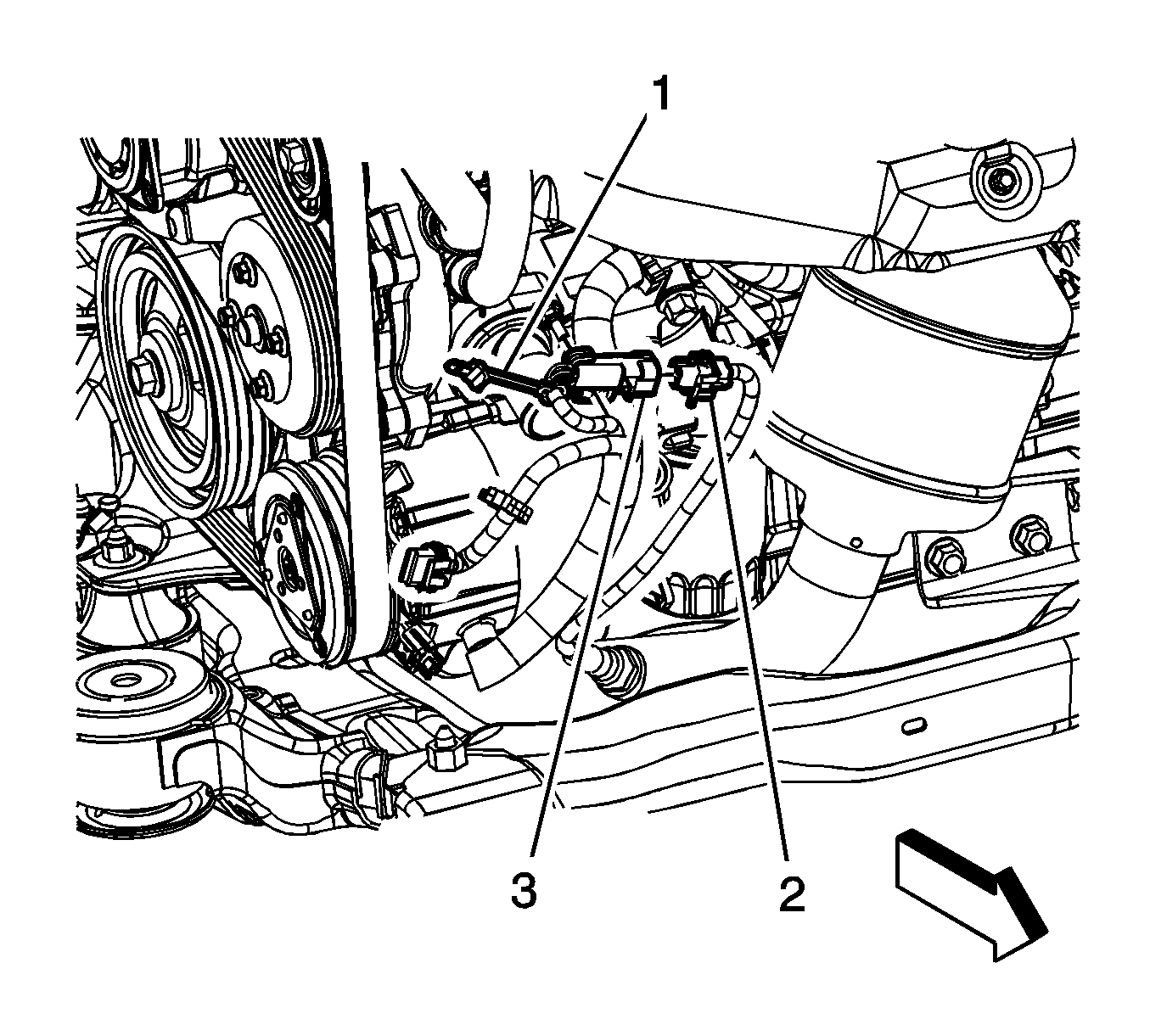 1
3
2