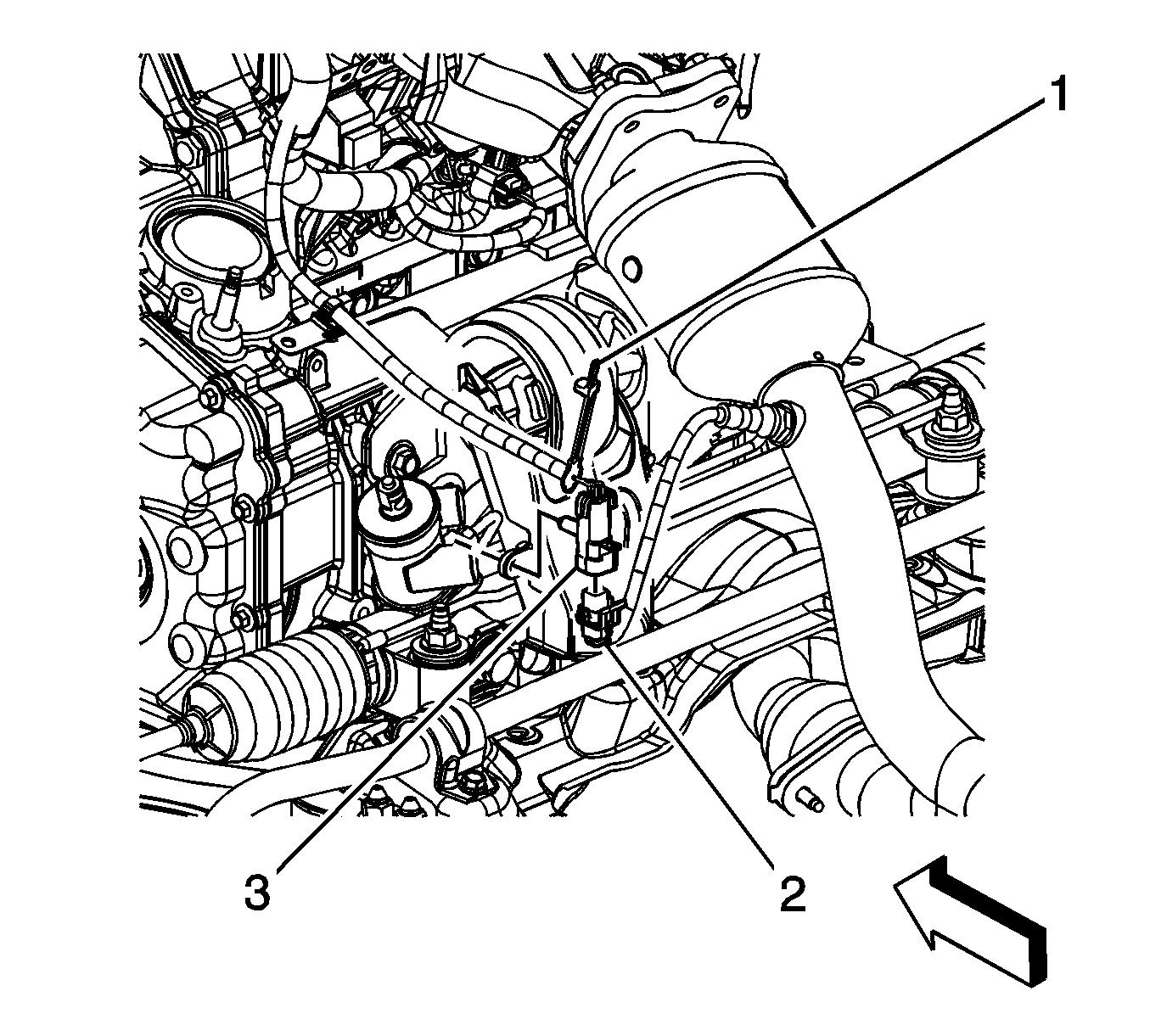 1
3
2