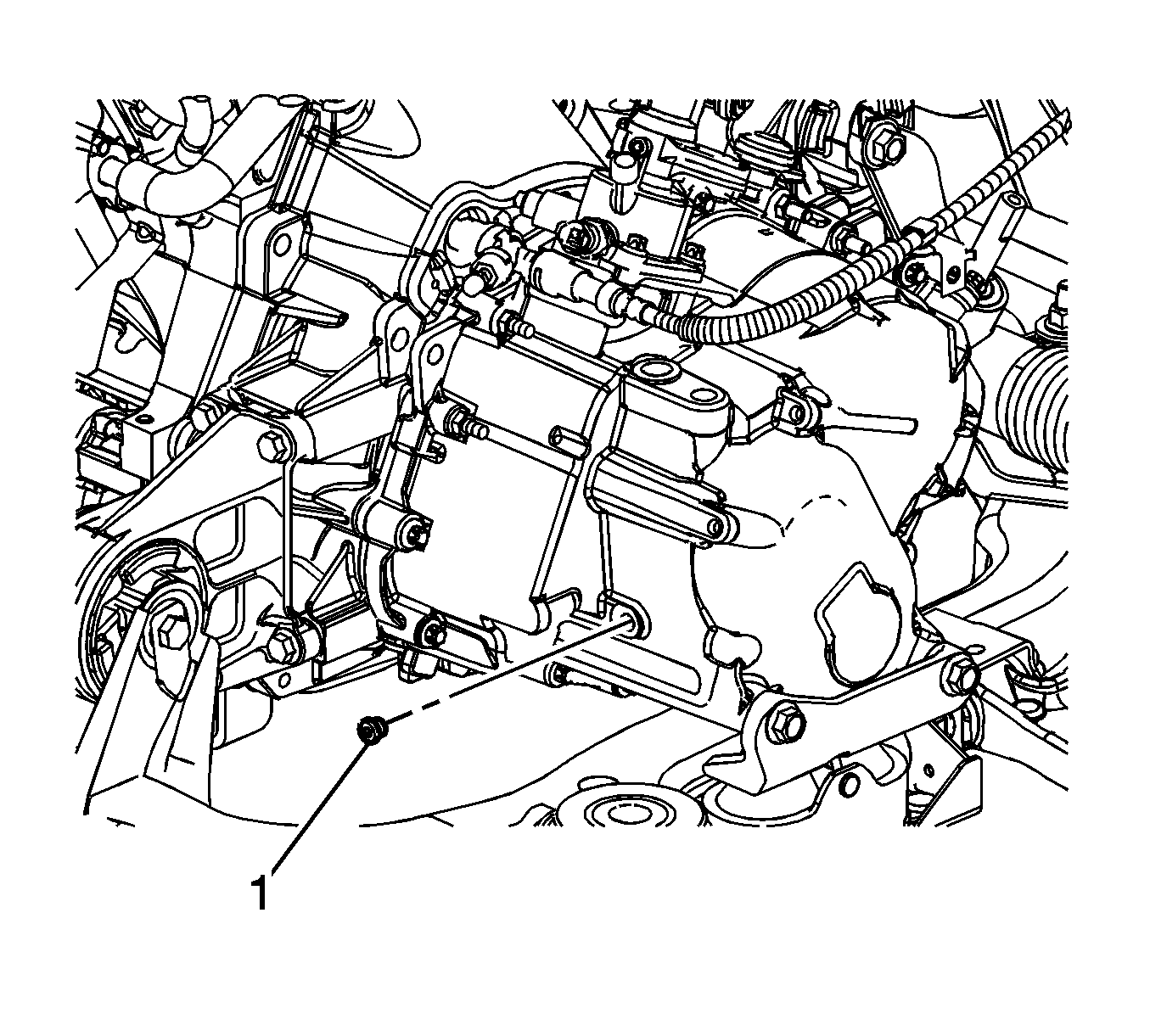 1