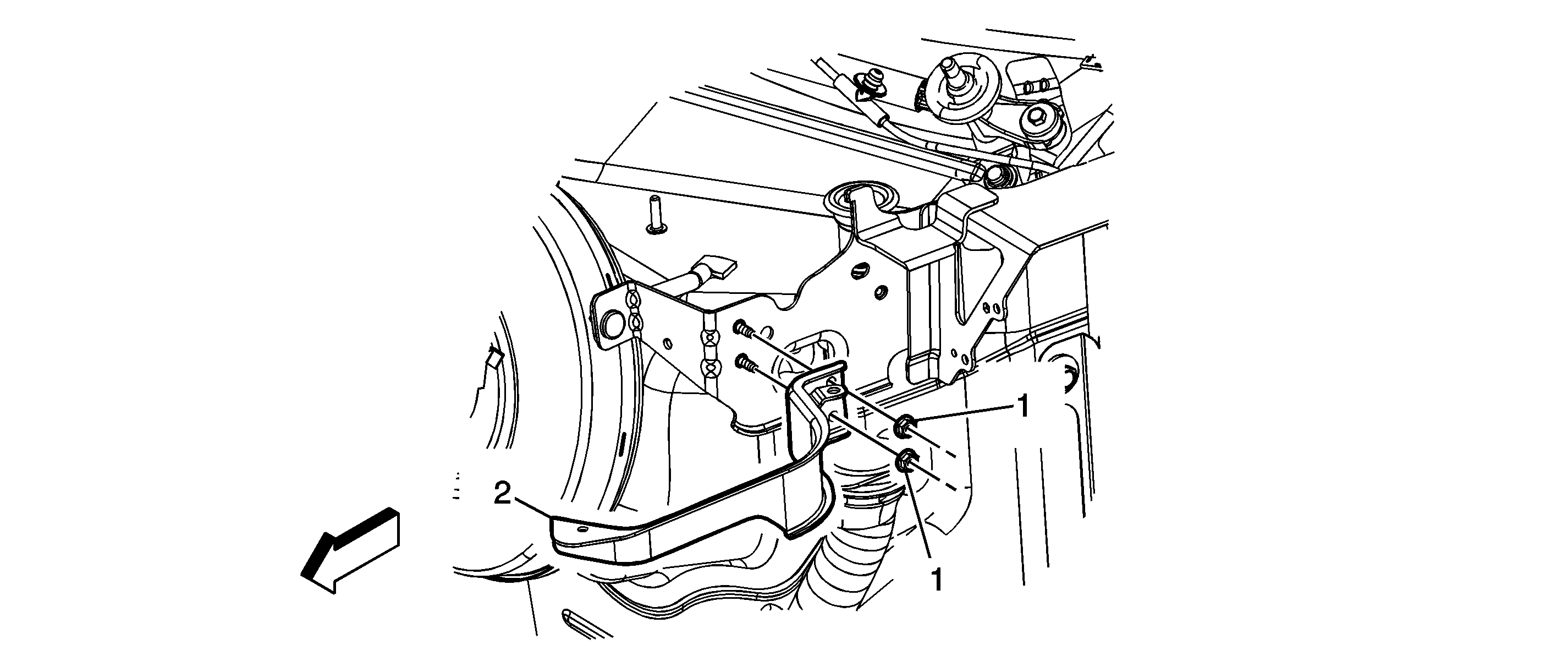 1
2
1