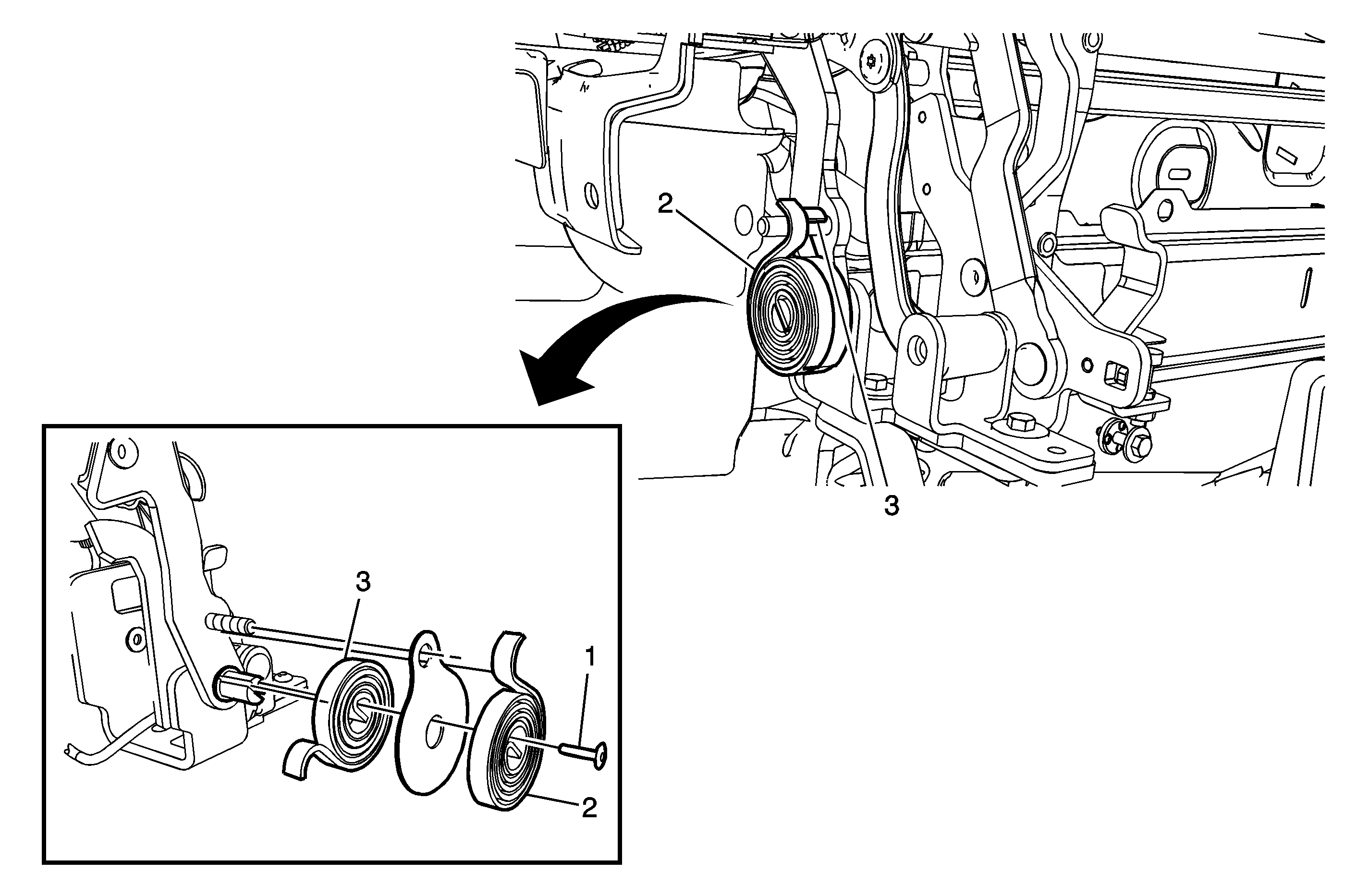 2
3
3
1
2