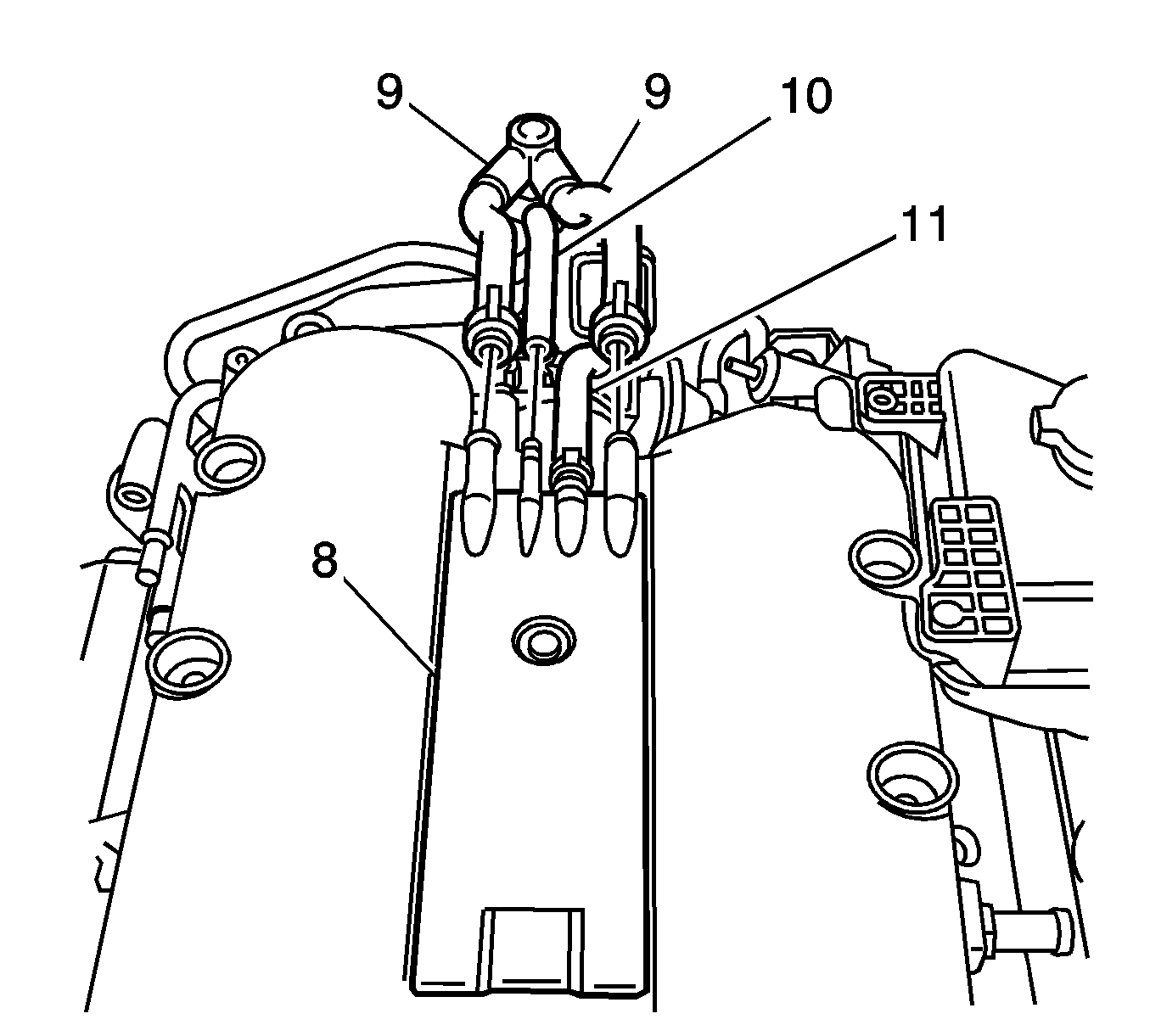 9
9
10
11
8