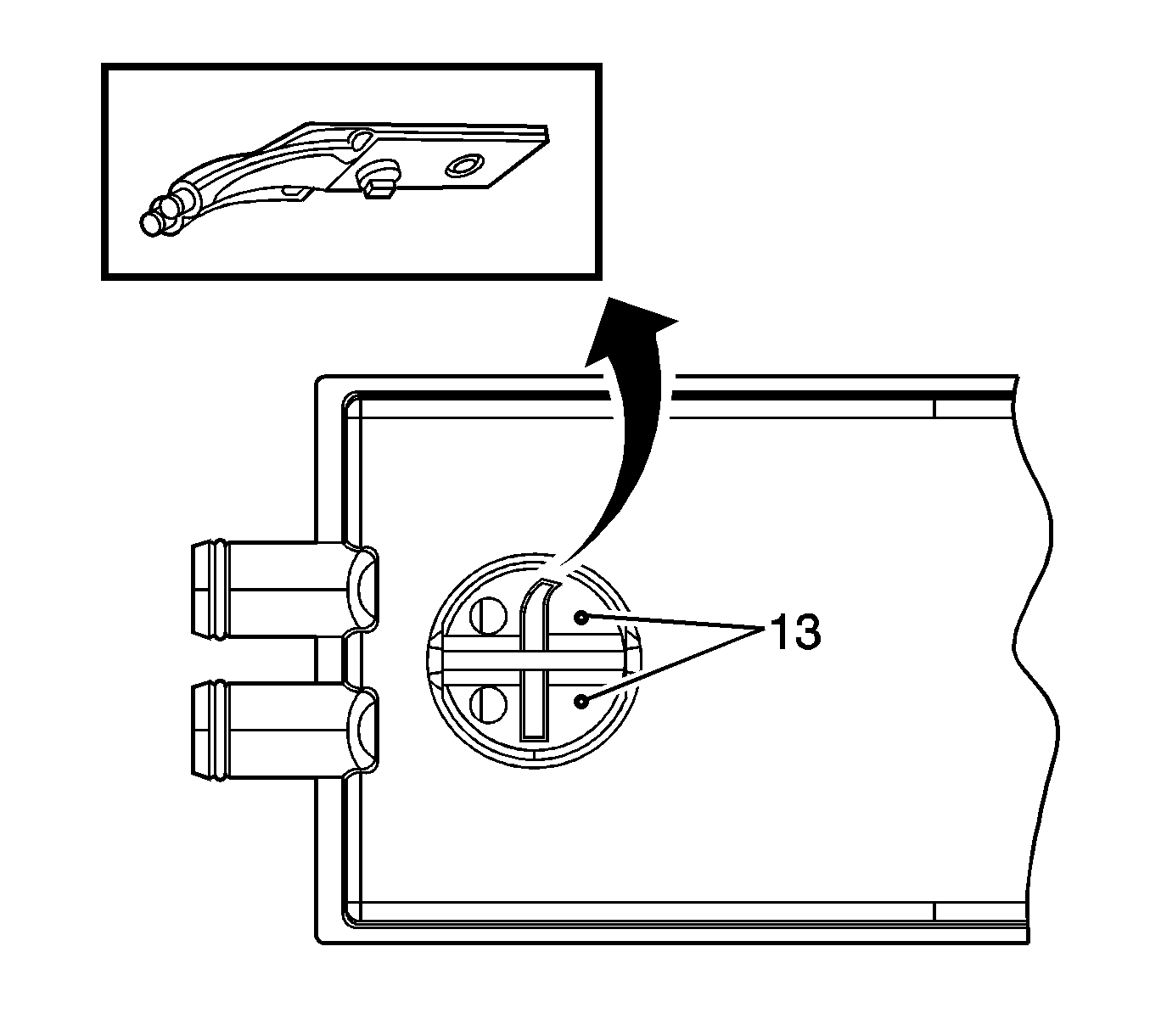 13