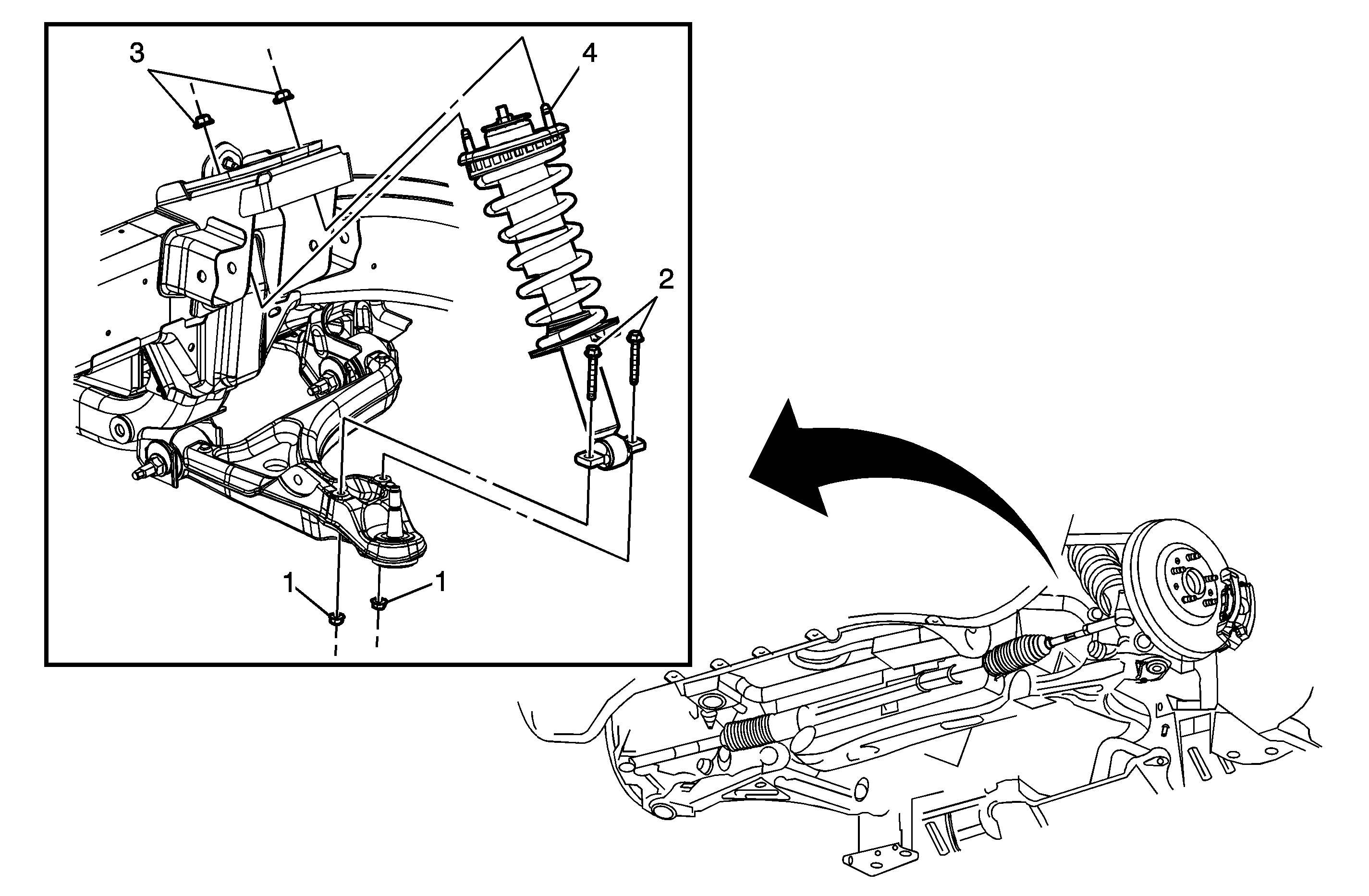 3
4
2
1
1