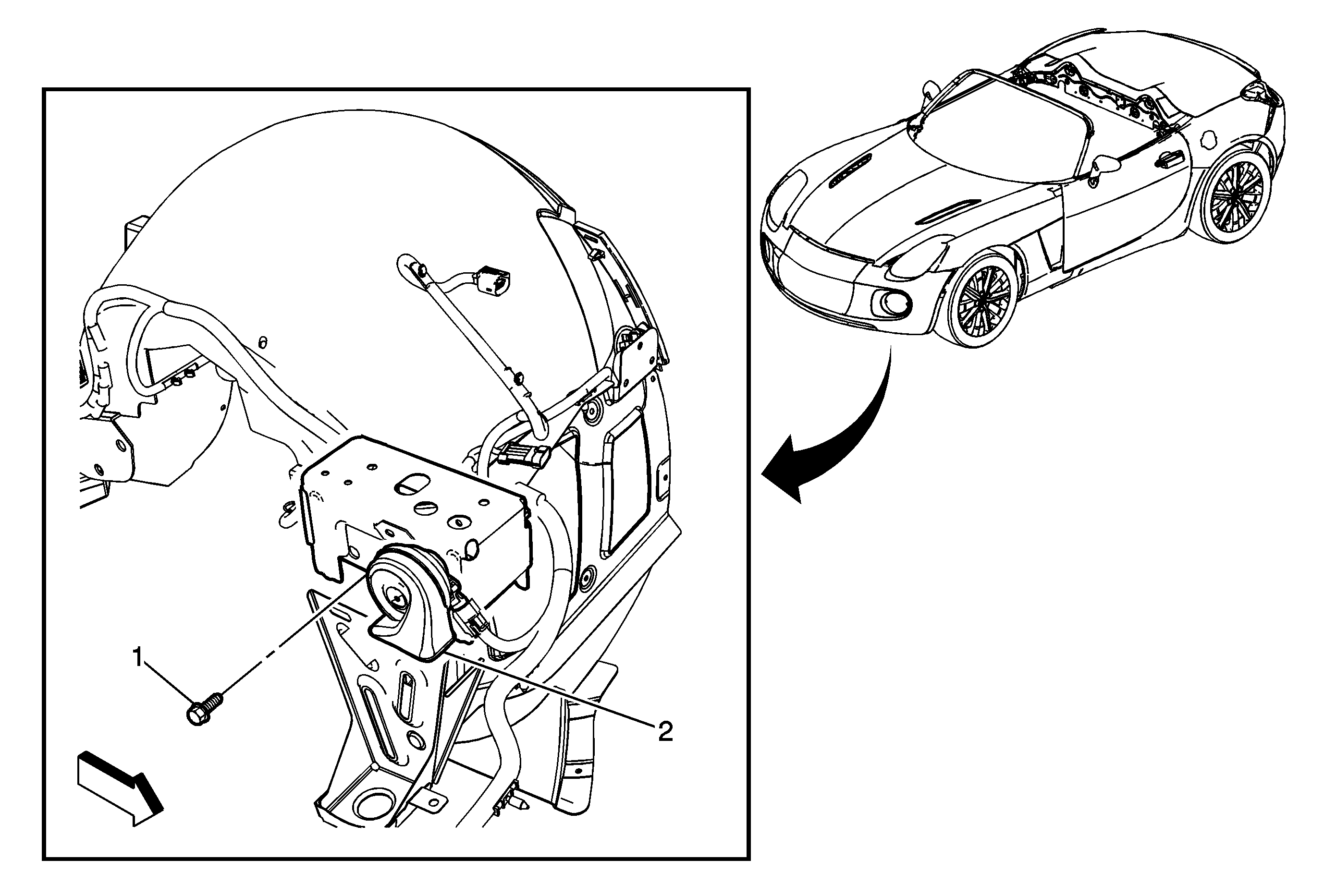 1

2