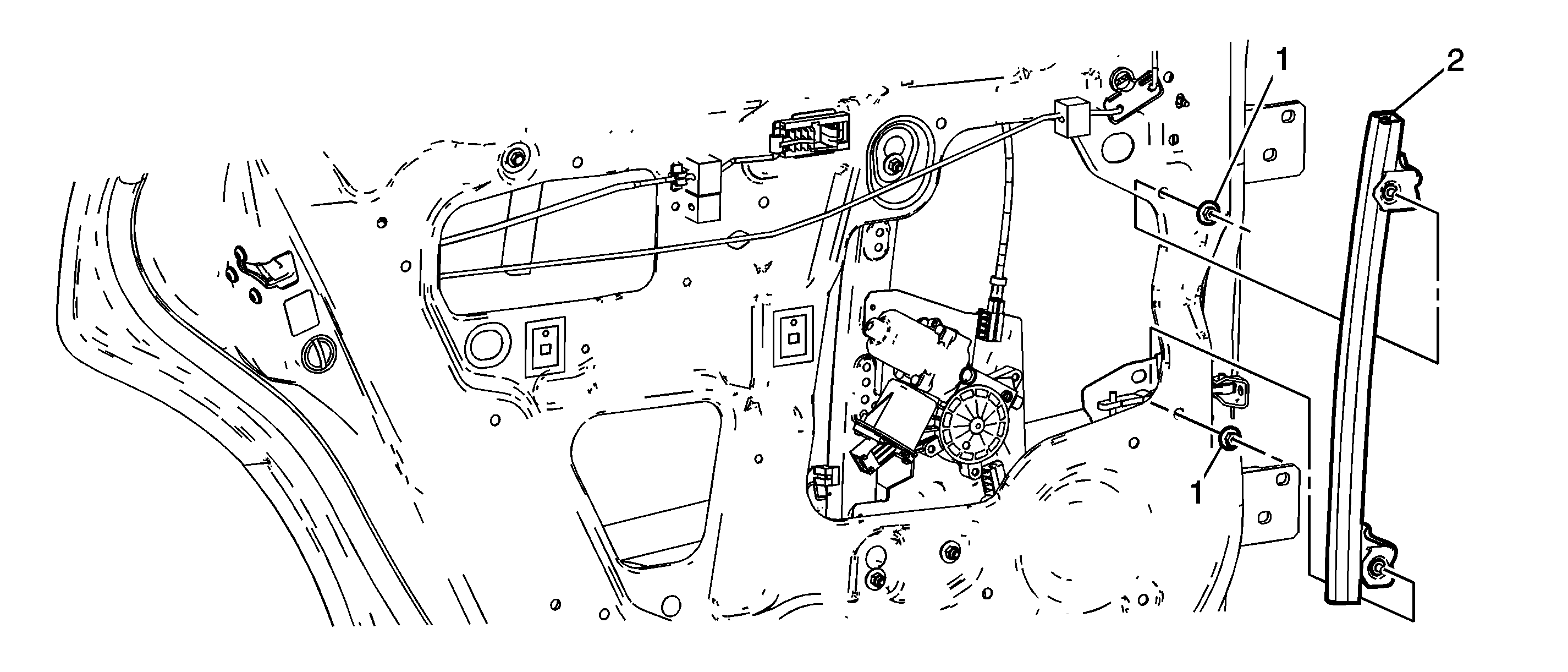 1
2
1