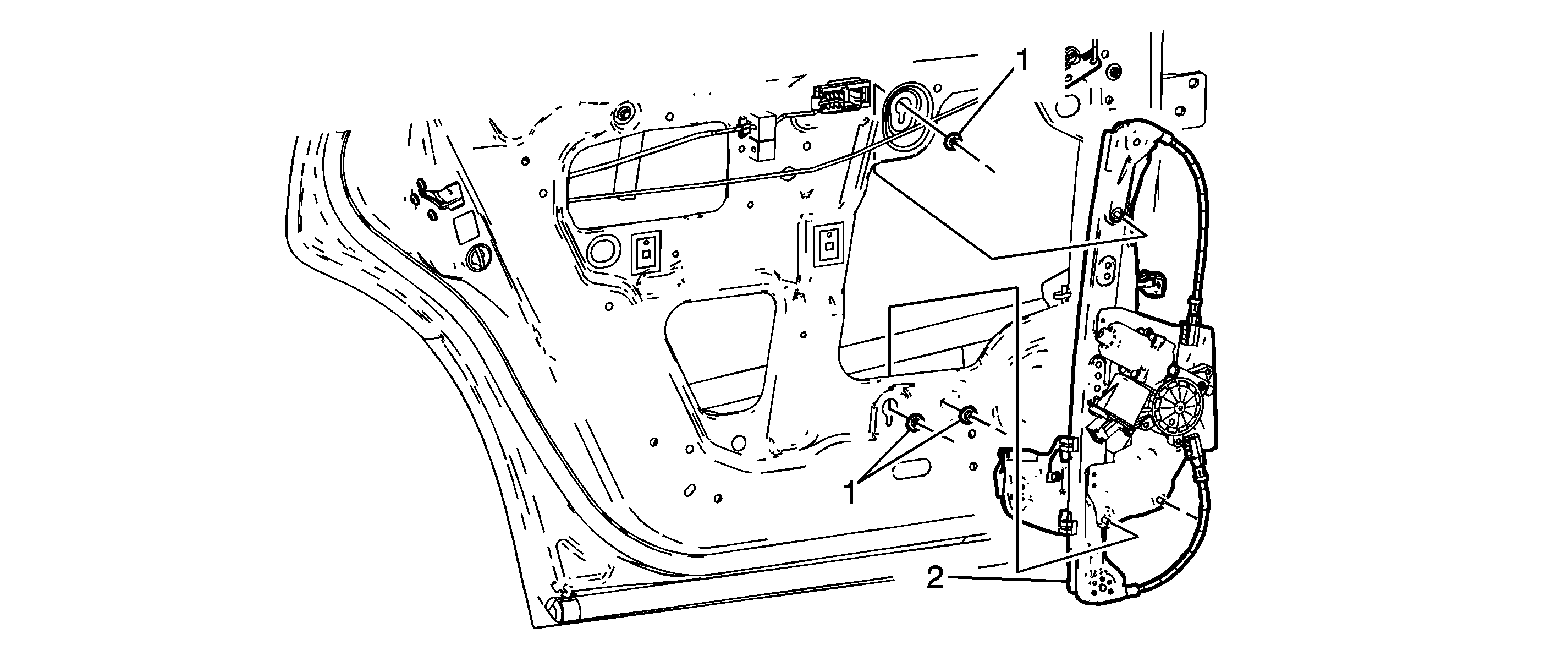 1
1
2