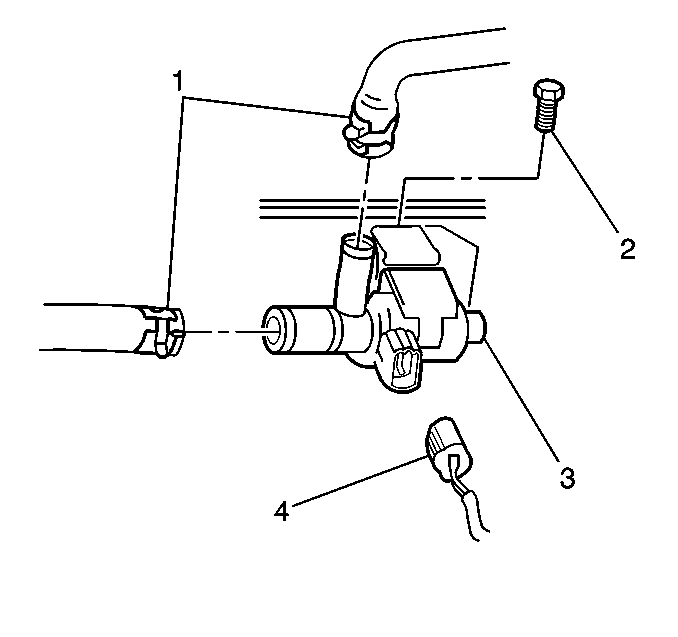 1
2
3
4