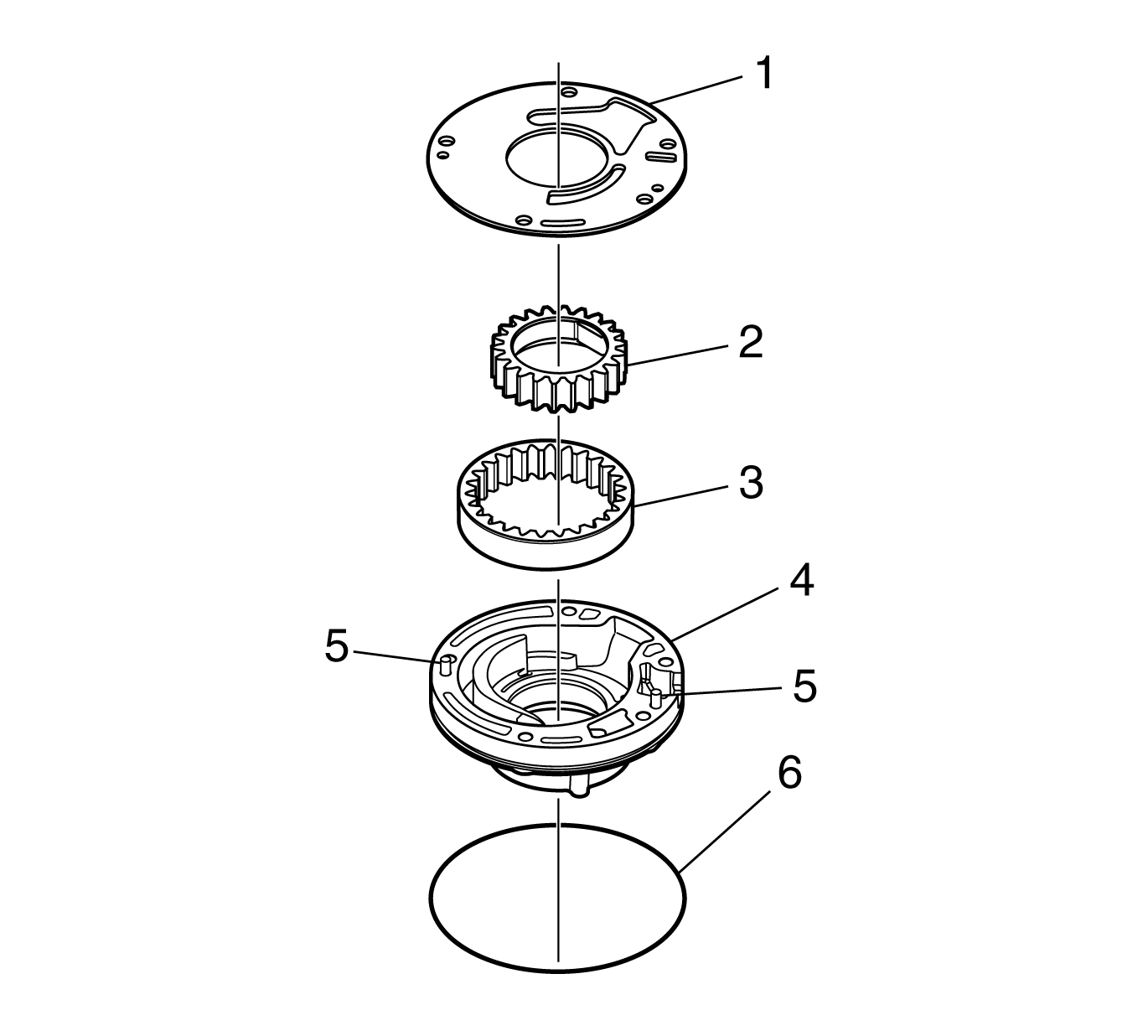 1
2
3
4
5
5
6