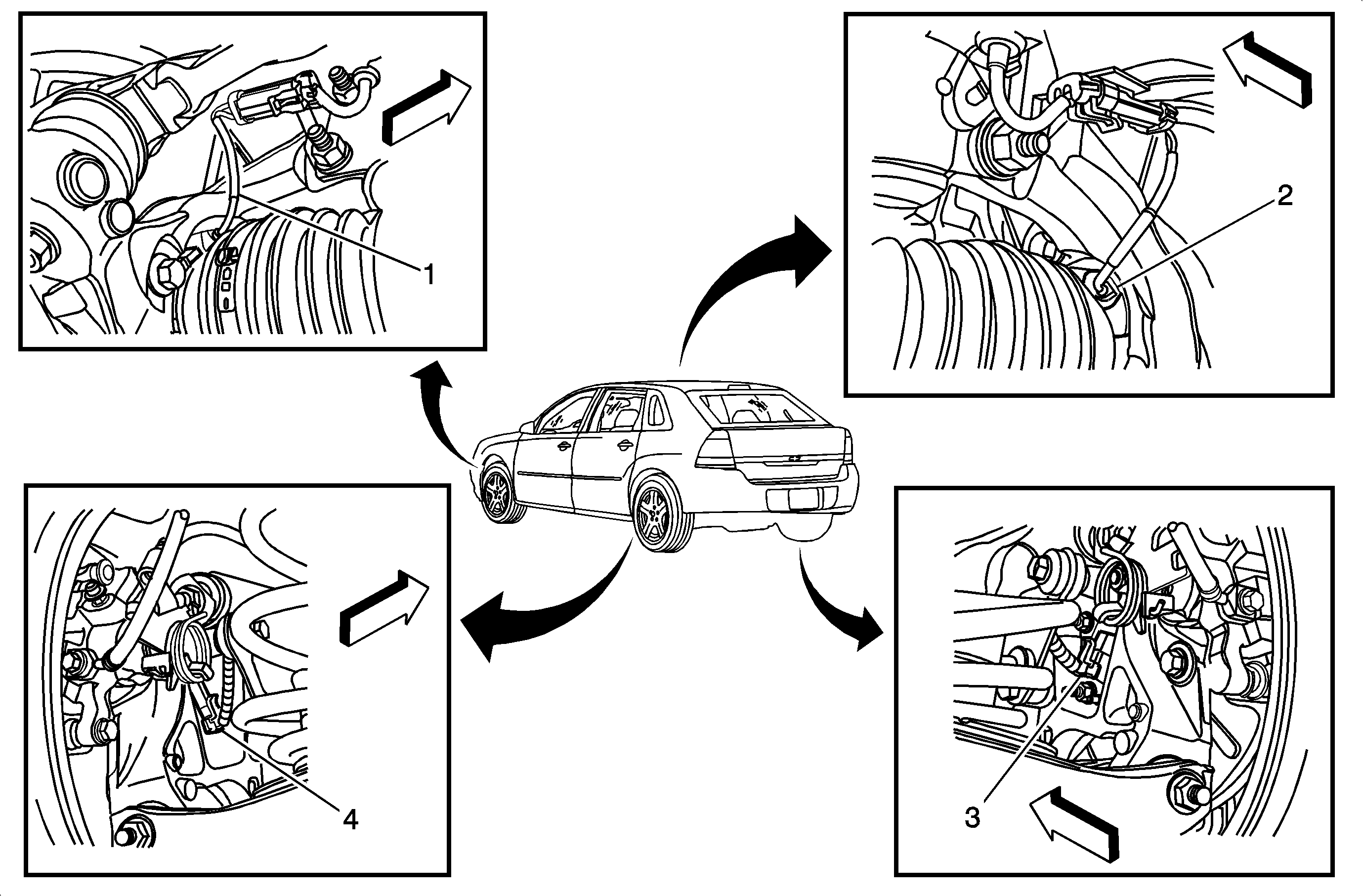 1

2

4

3