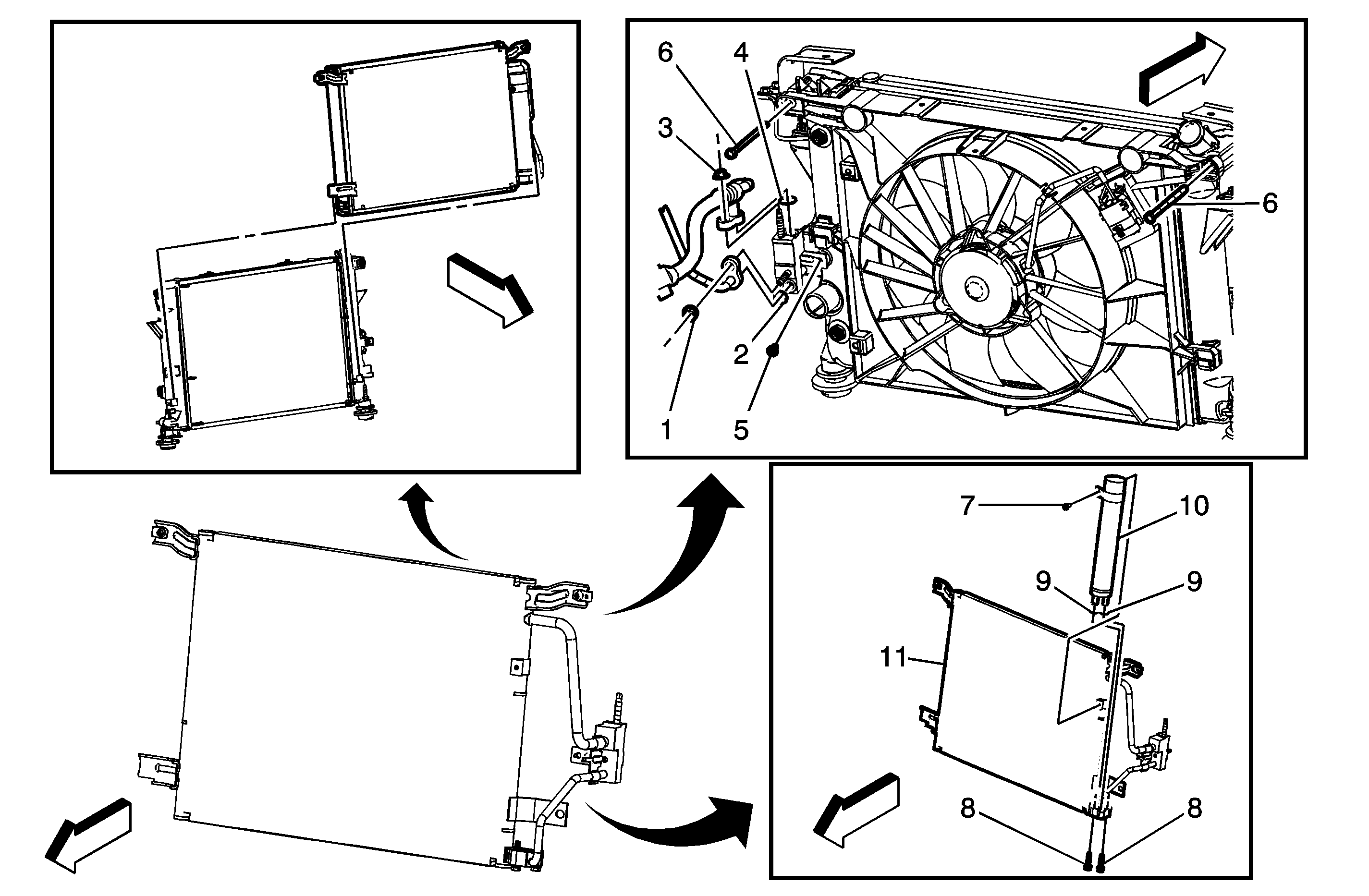 6
4
3
6
2
1
5
7
10
9
9
11
8
8